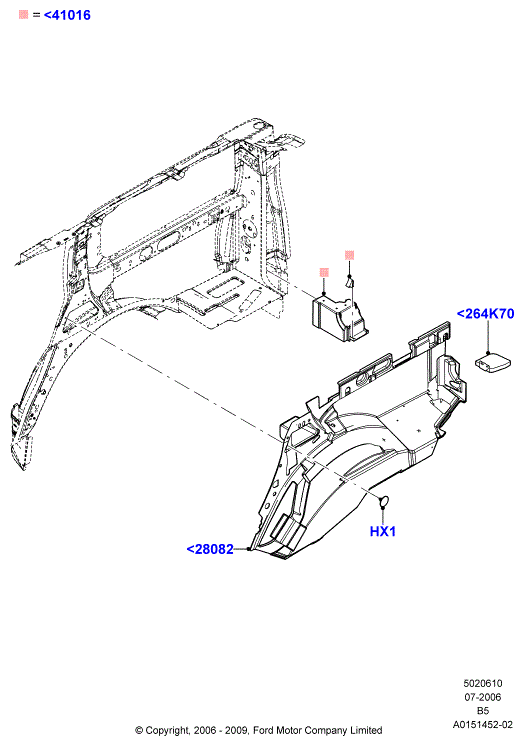 = <41016

<264K70

HX1

<28082

5020610
07-2006
B5
A0151452-02

© Copyright, 2006 - 2009, Ford Motor Company Limited