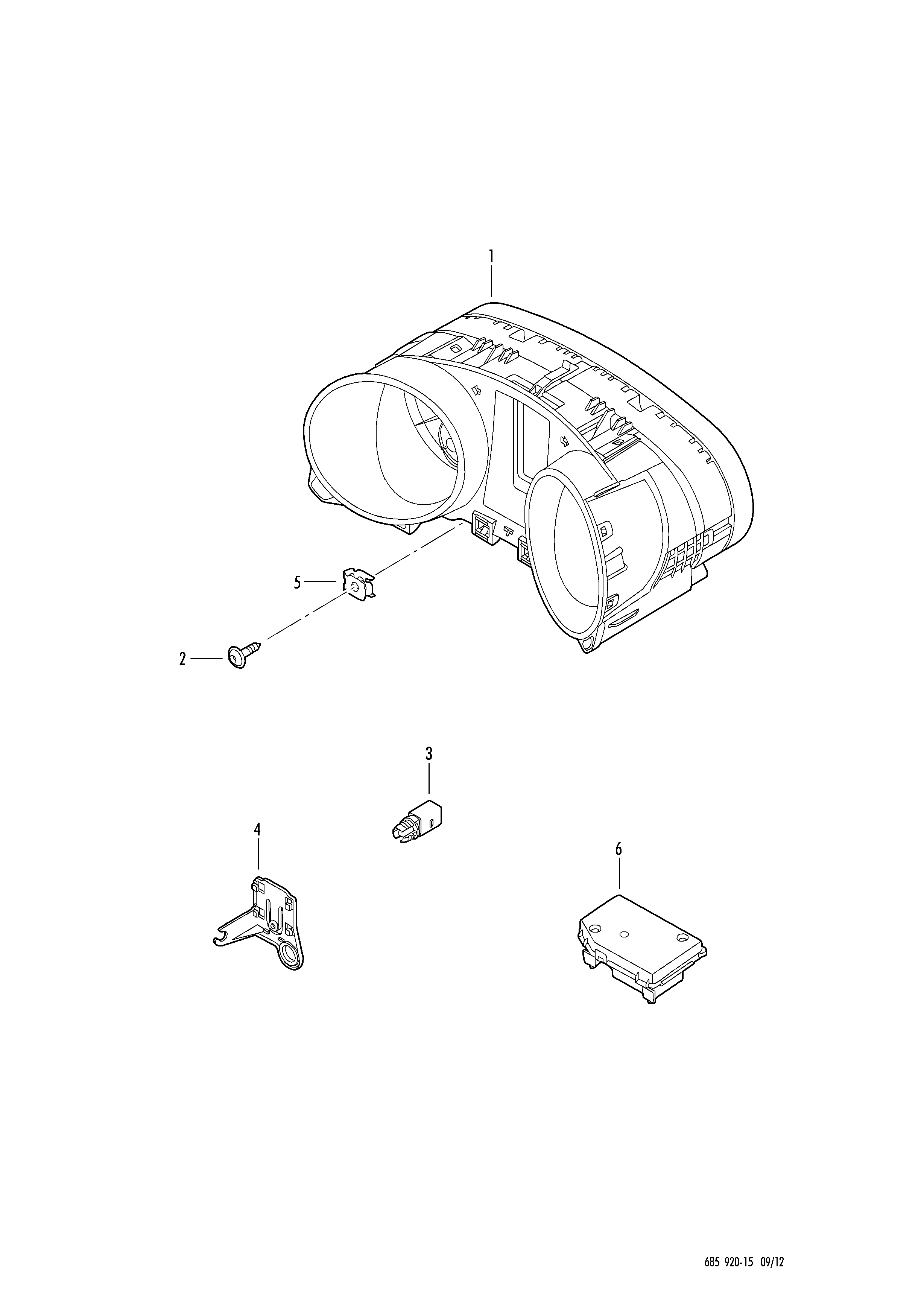 1

5

2

3

4

6

685 920-15 09/12