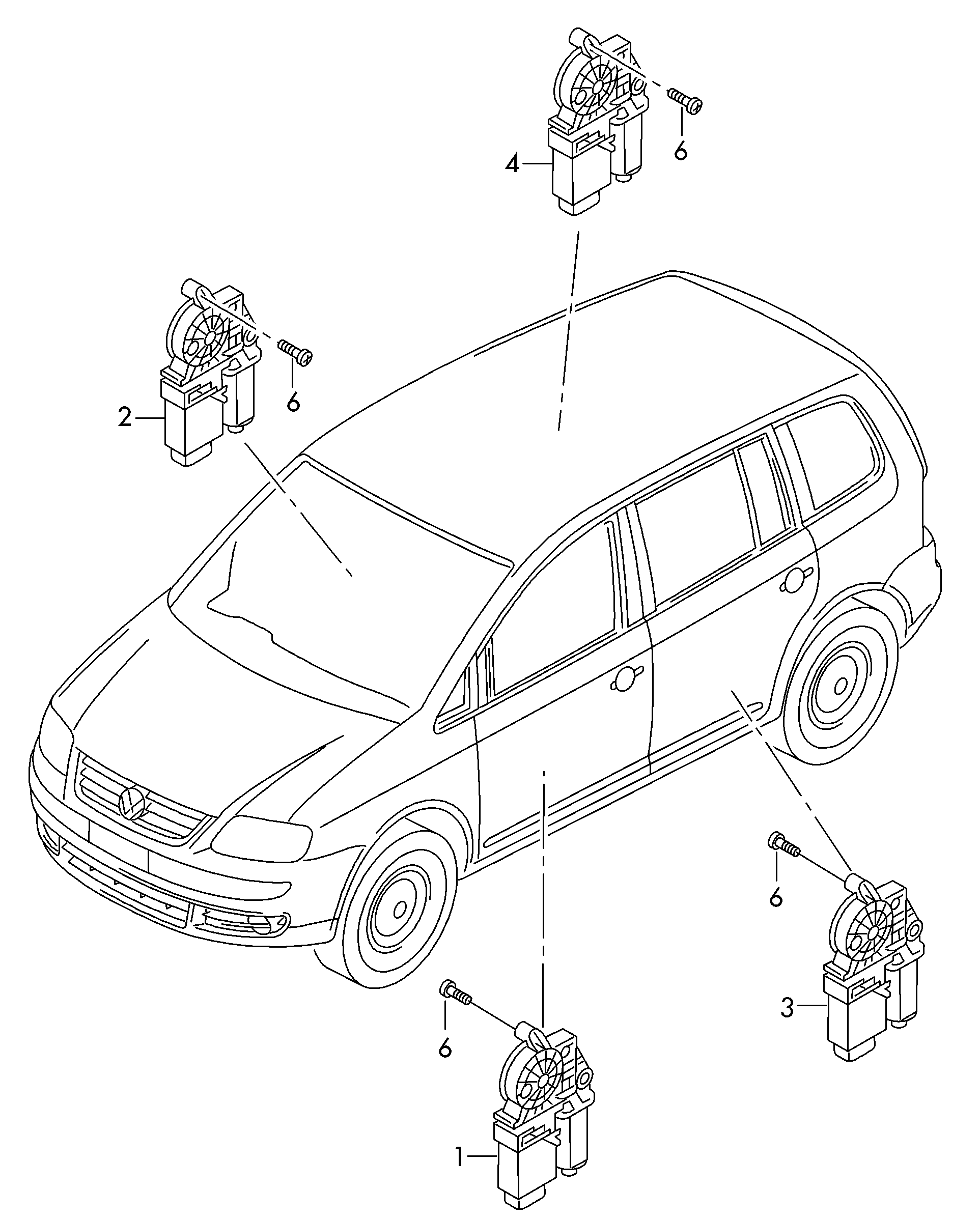 4
6
2
6
6
3
6
1