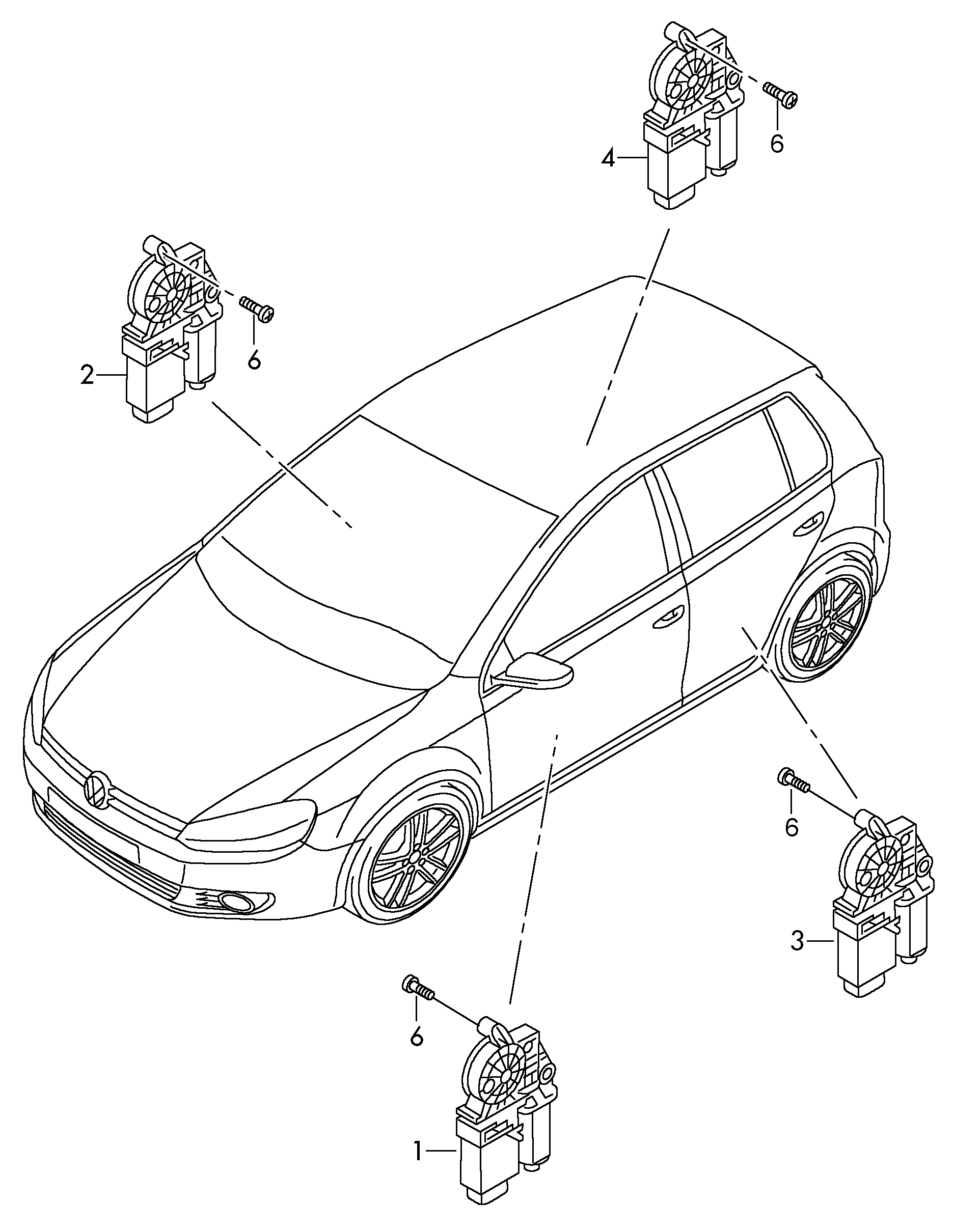 4
6
2
6
6
3
6
1