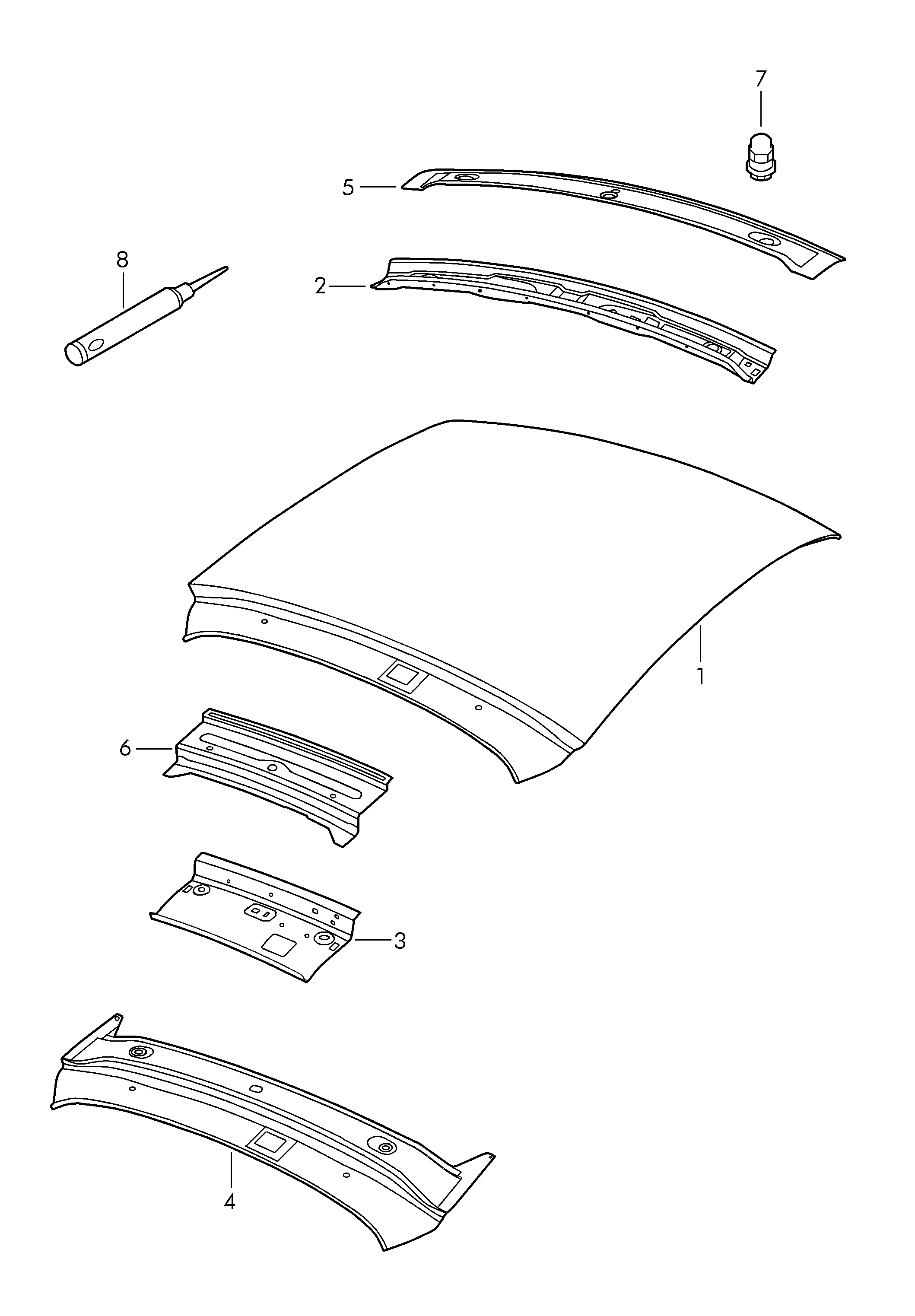 7
5
8
2
1
6
3
4