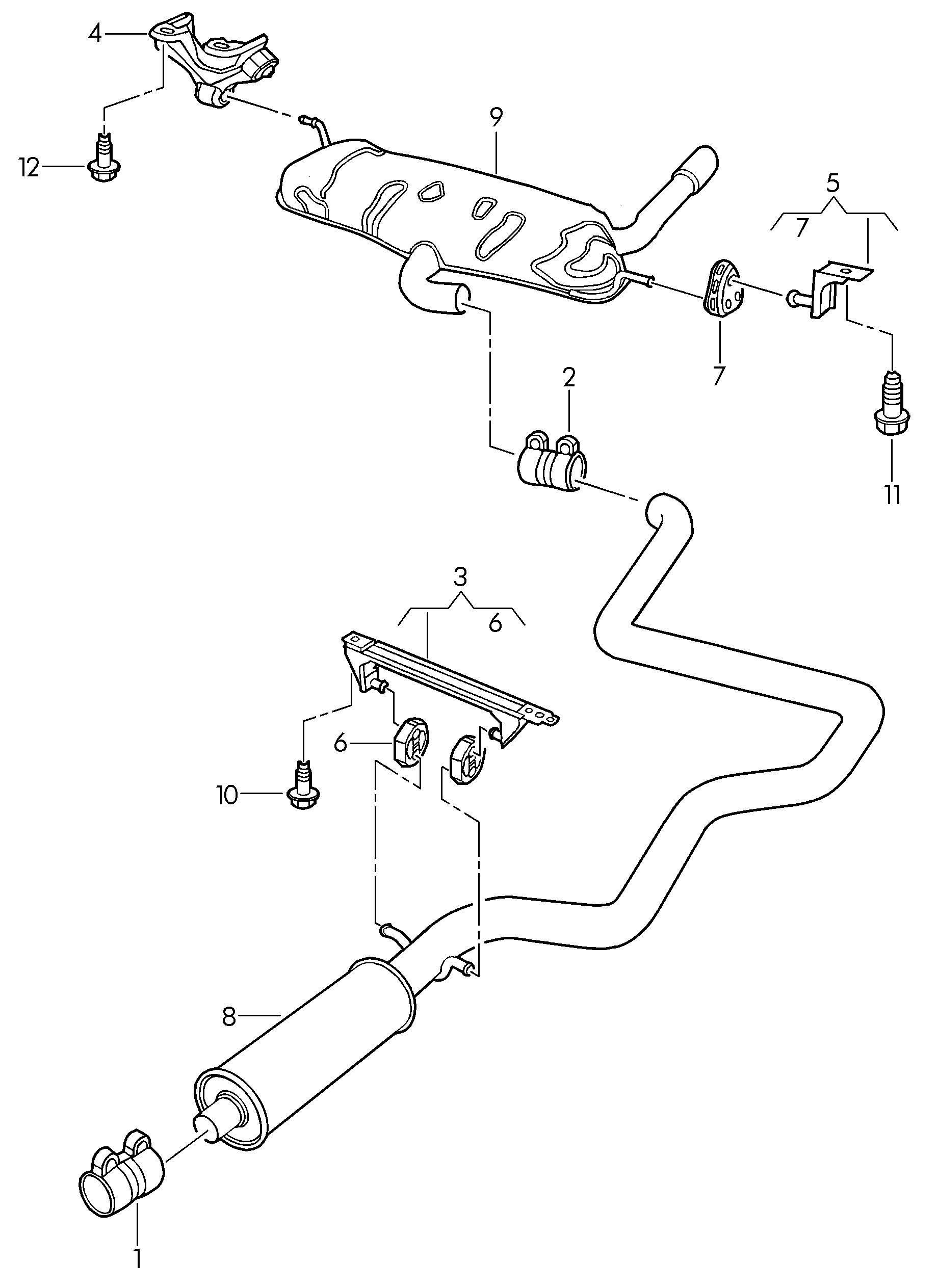 4
12
9
5
7
7
11
2
3
6
6
10
8
1