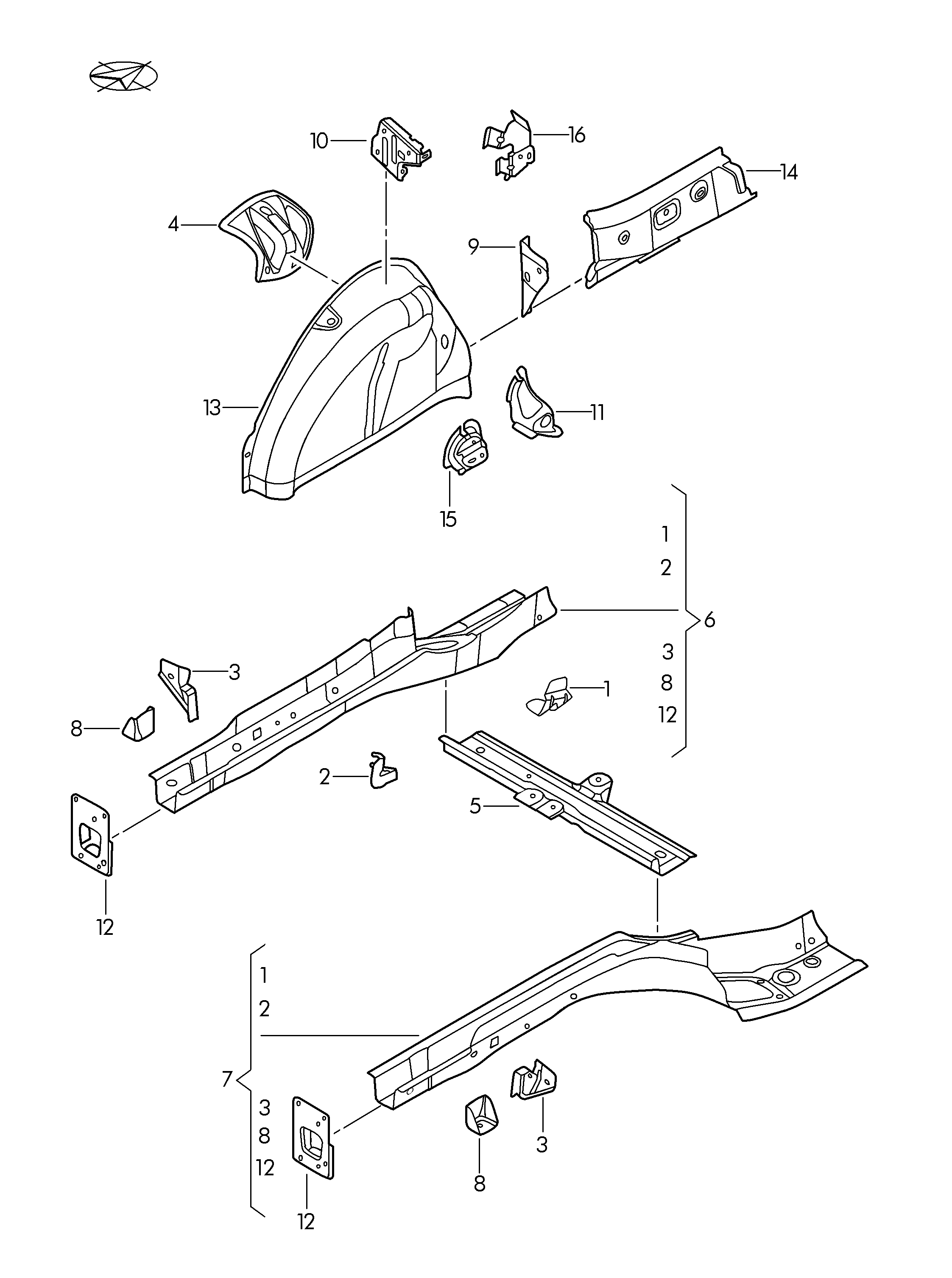 10
16
14
4
9
13
11
15
1
2
6
3
8
12
3
1
8
2
5
12
1
2
7
3
8
12
3
8
12