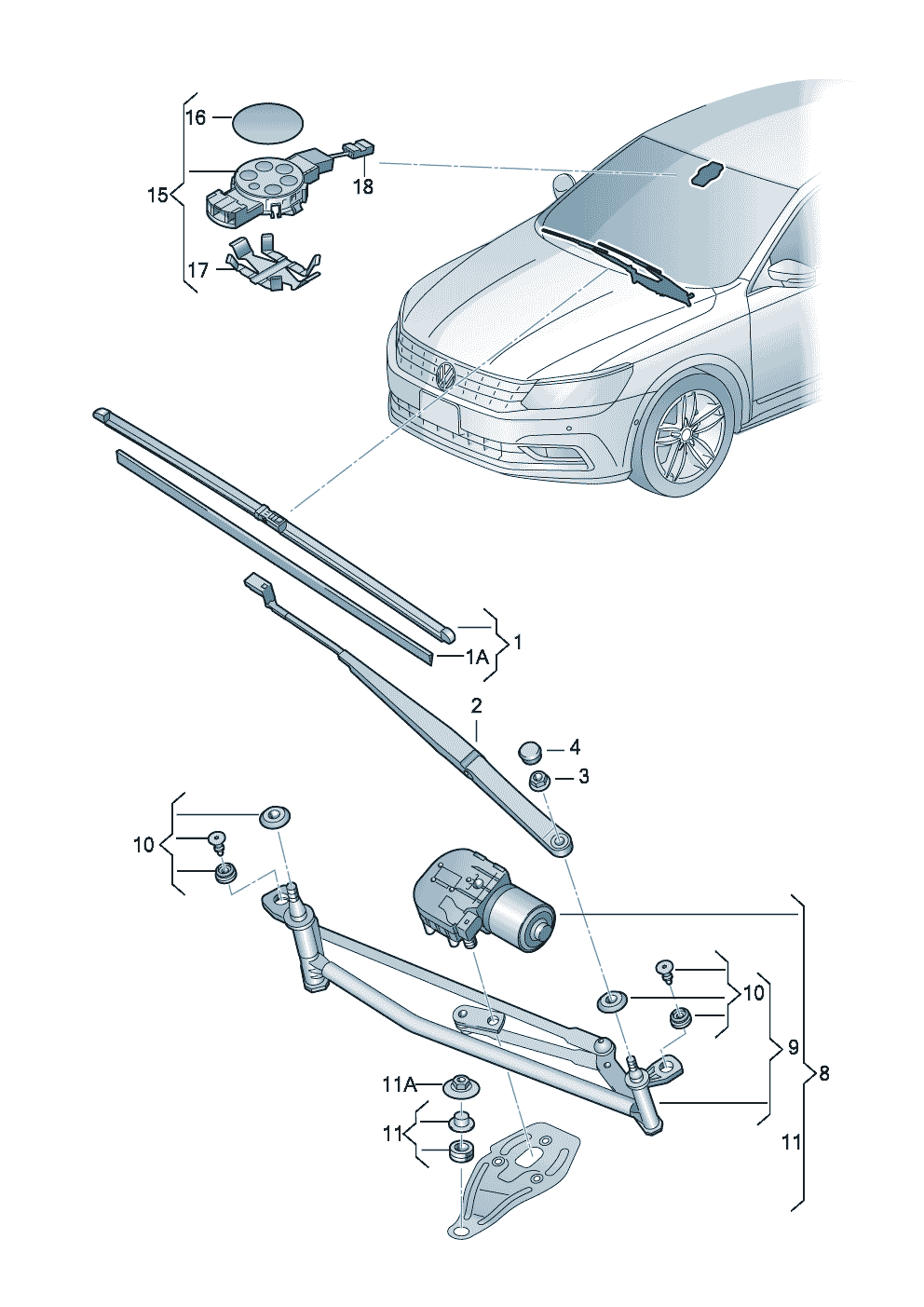 16
15
18
17
1
1A
2
4
3
10
10
9
8
11A
11
11