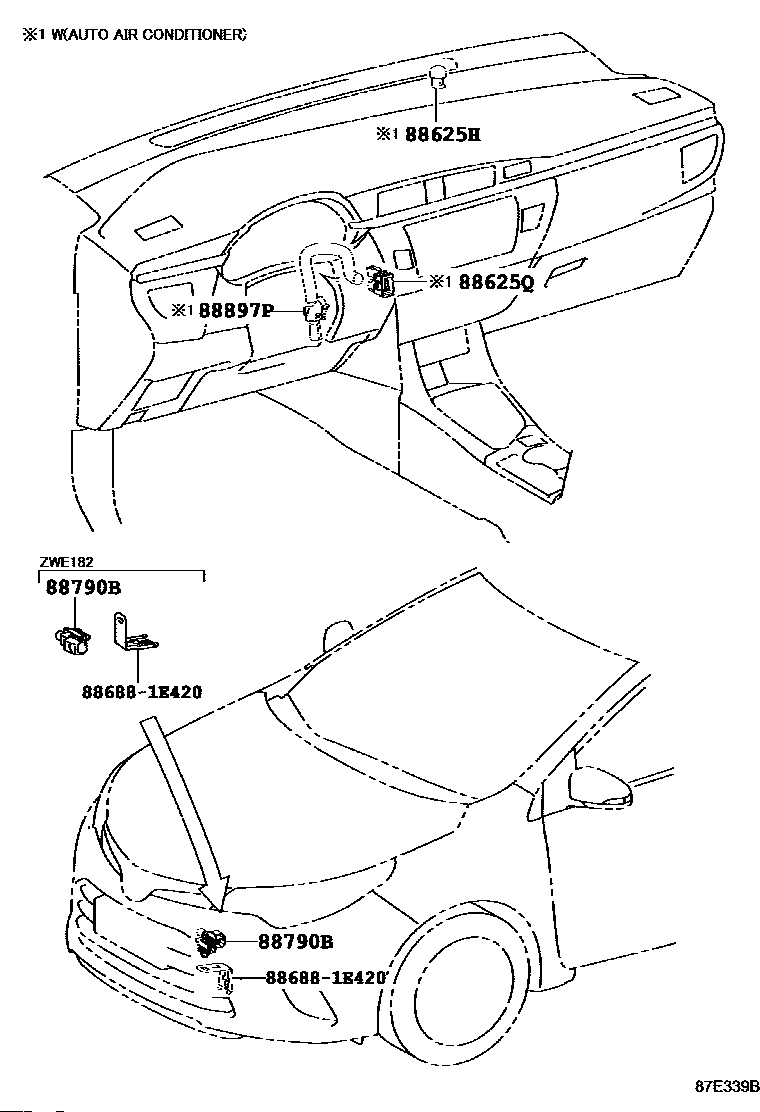 ※1 W(AUTO AIR CONDITIONER)

※1 88625H

※1 88625Q

※1 88897P

ZWE182

88790B

88688-1E420

88790B

88688-1E420

87E339B