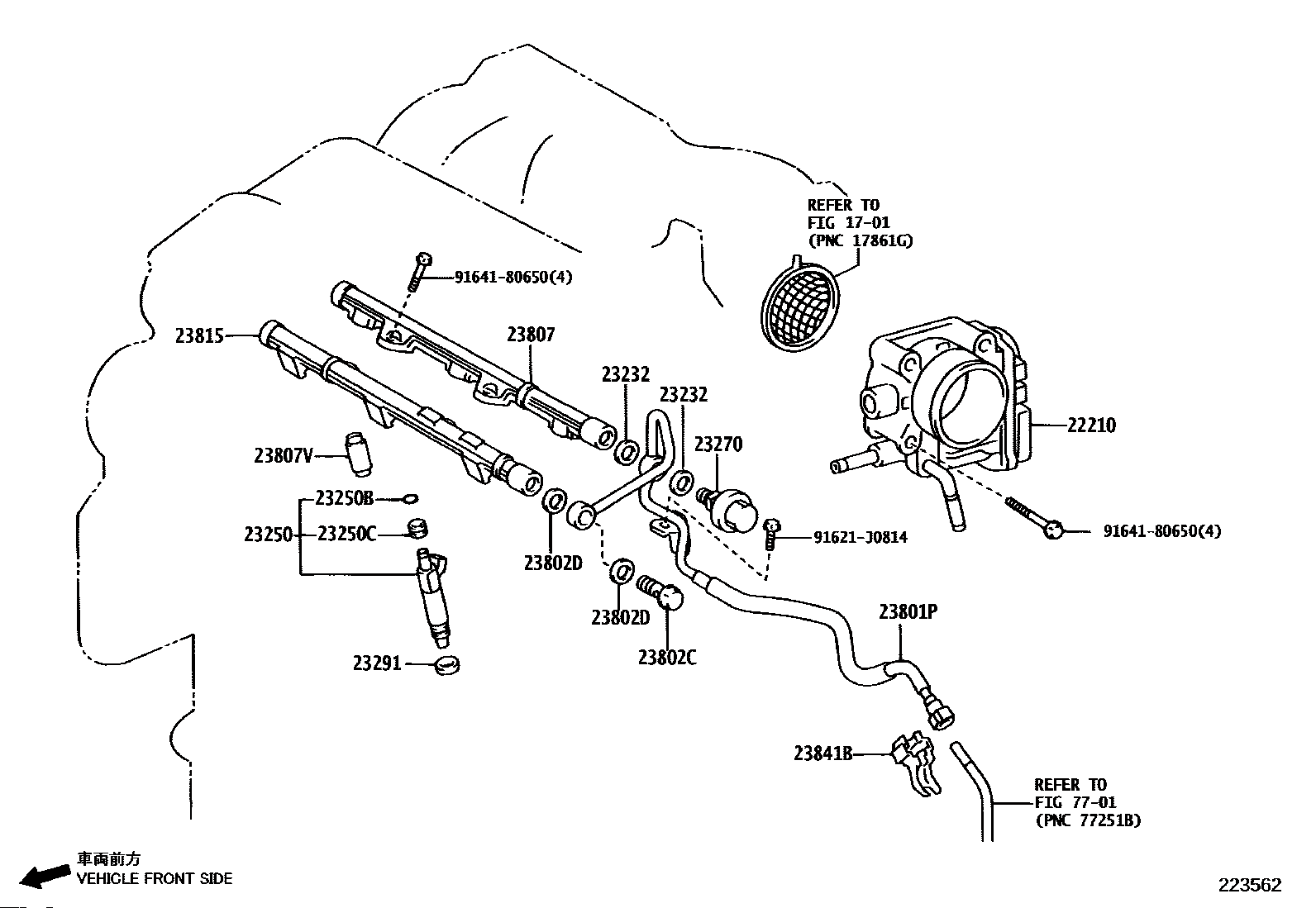 REFER TO
FIG 17-01
(PNC 17861G)

91641-80650(4)

23815

23807

23232

23232

23270

22210

23807V

23250B

23250

23250C

23802D

91621-J0814

91641-80650(4)

23802D

23802C

23801P

23291

23841B

REFER TO
FIG 77-01
(PNC 77251B)

車両前方
VEHICLE FRONT SIDE

223562