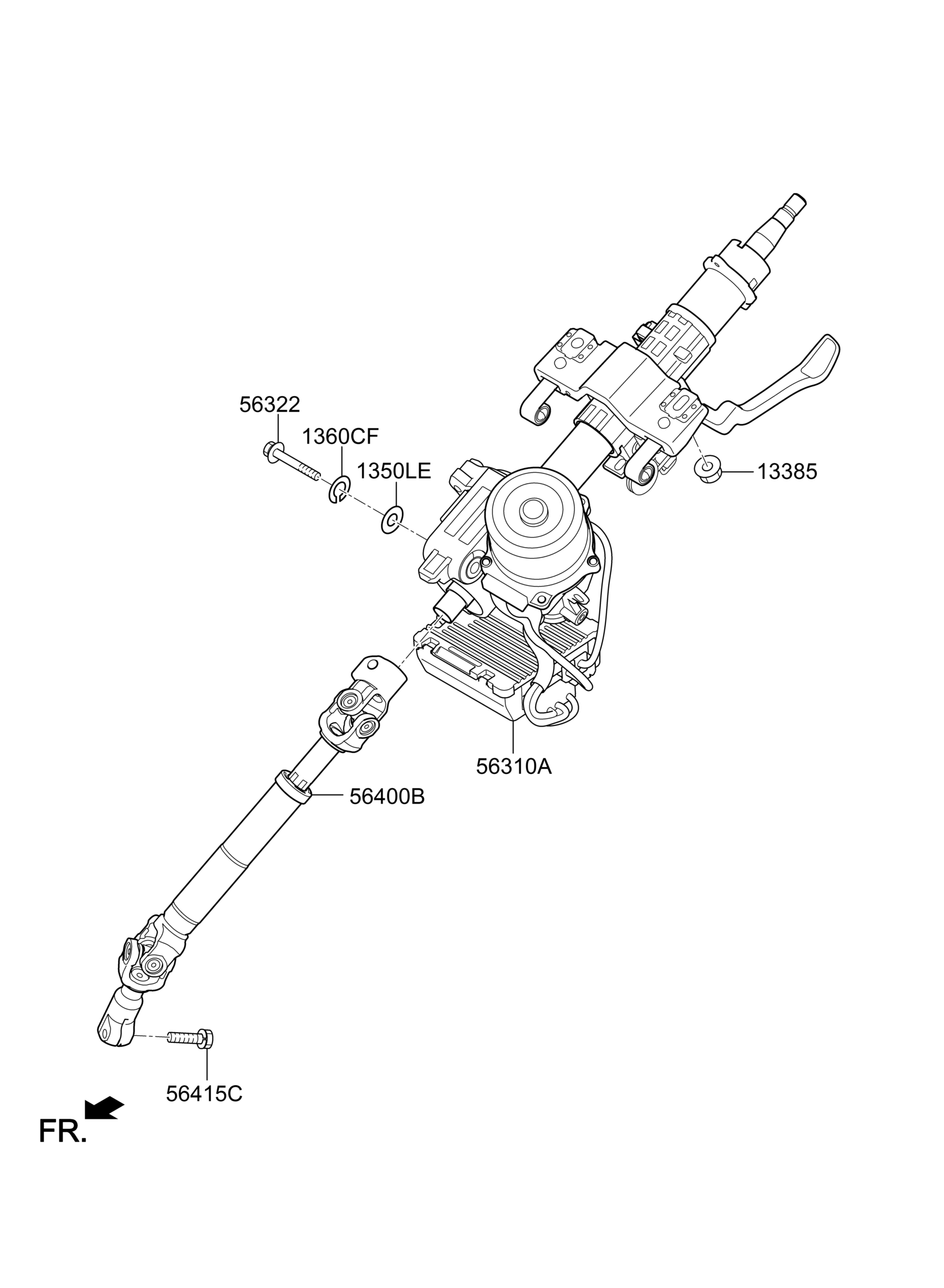 56322
1360CF
1350LE
13385
56310A
56400B
56415C
FR.