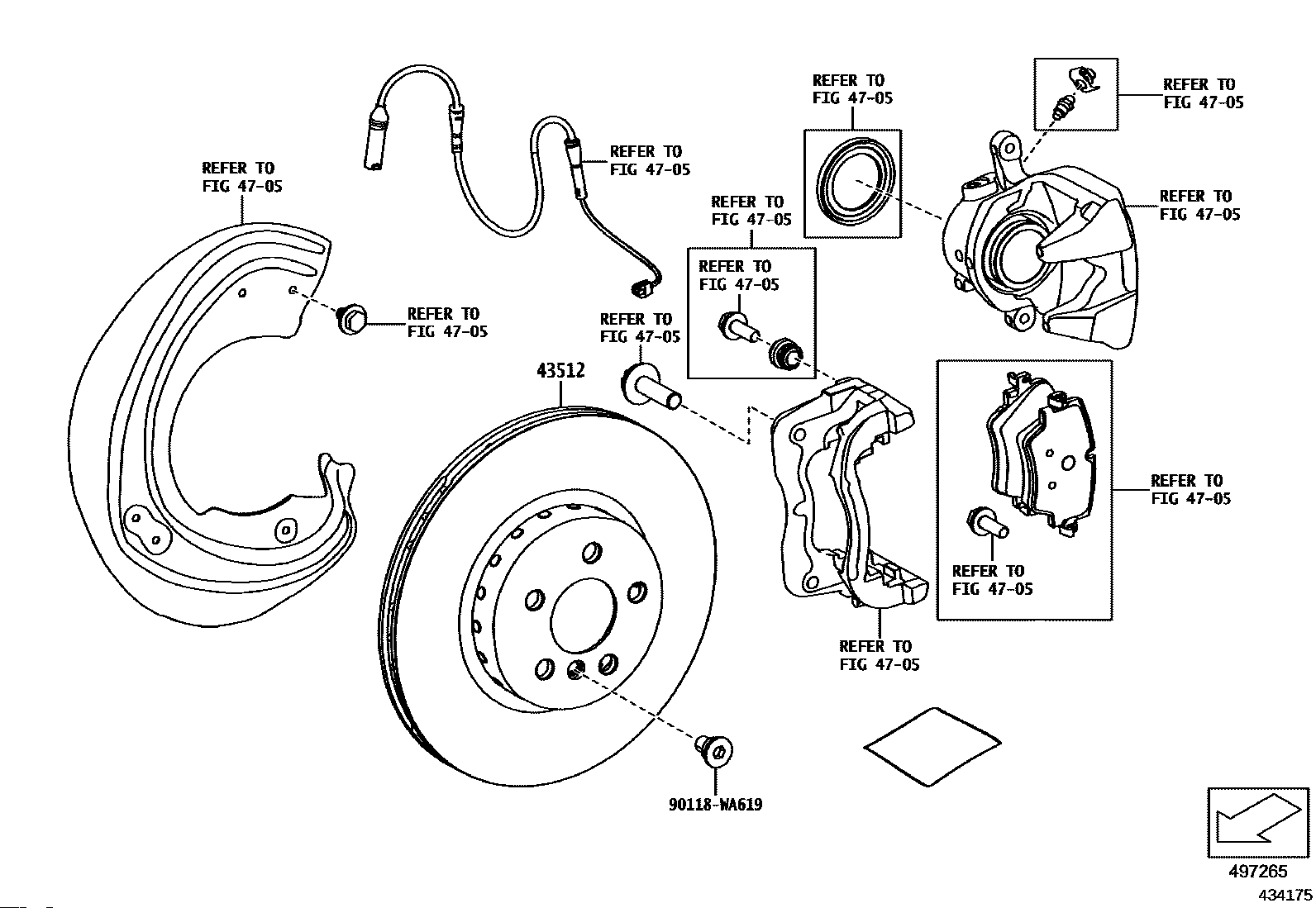 REFER TO
FIG 47-05

REFER TO
FIG 47-05

REFER TO
FIG 47-05

REFER TO
FIG 47-05

REFER TO
FIG 47-05

REFER TO
FIG 47-05

REFER TO
FIG 47-05

REFER TO
FIG 47-05

REFER TO
FIG 47-05

43512

REFER TO
FIG 47-05

REFER TO
FIG 47-05

REFER TO
FIG 47-05

90118-WA619

497265

434175