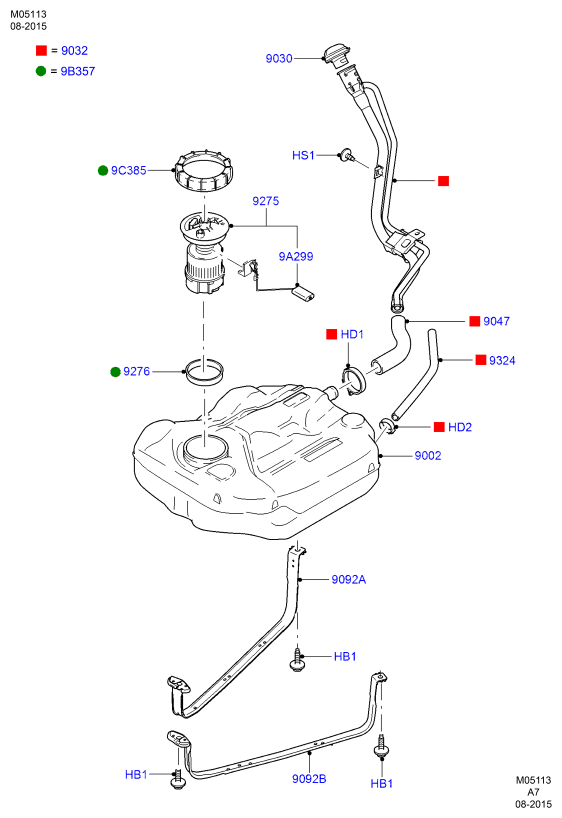 M05113
08-2015

= 9032
= 9B357

9030
HS1
9C385
9275
9A299
9047
HD1
9324
9276
HD2
9002
9092A
HB1
HB1
9092B
HB1

M05113
A7
08-2015