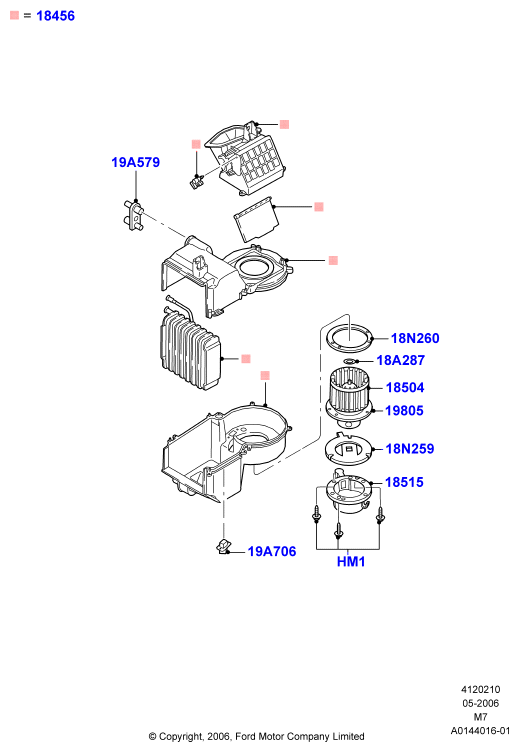 = 18456

19A579

18N260

18A287

18504

19805

18N259

18515

19A706

HM1

4120210
05-2006
M7
A0144016-01

© Copyright, 2006, Ford Motor Company Limited