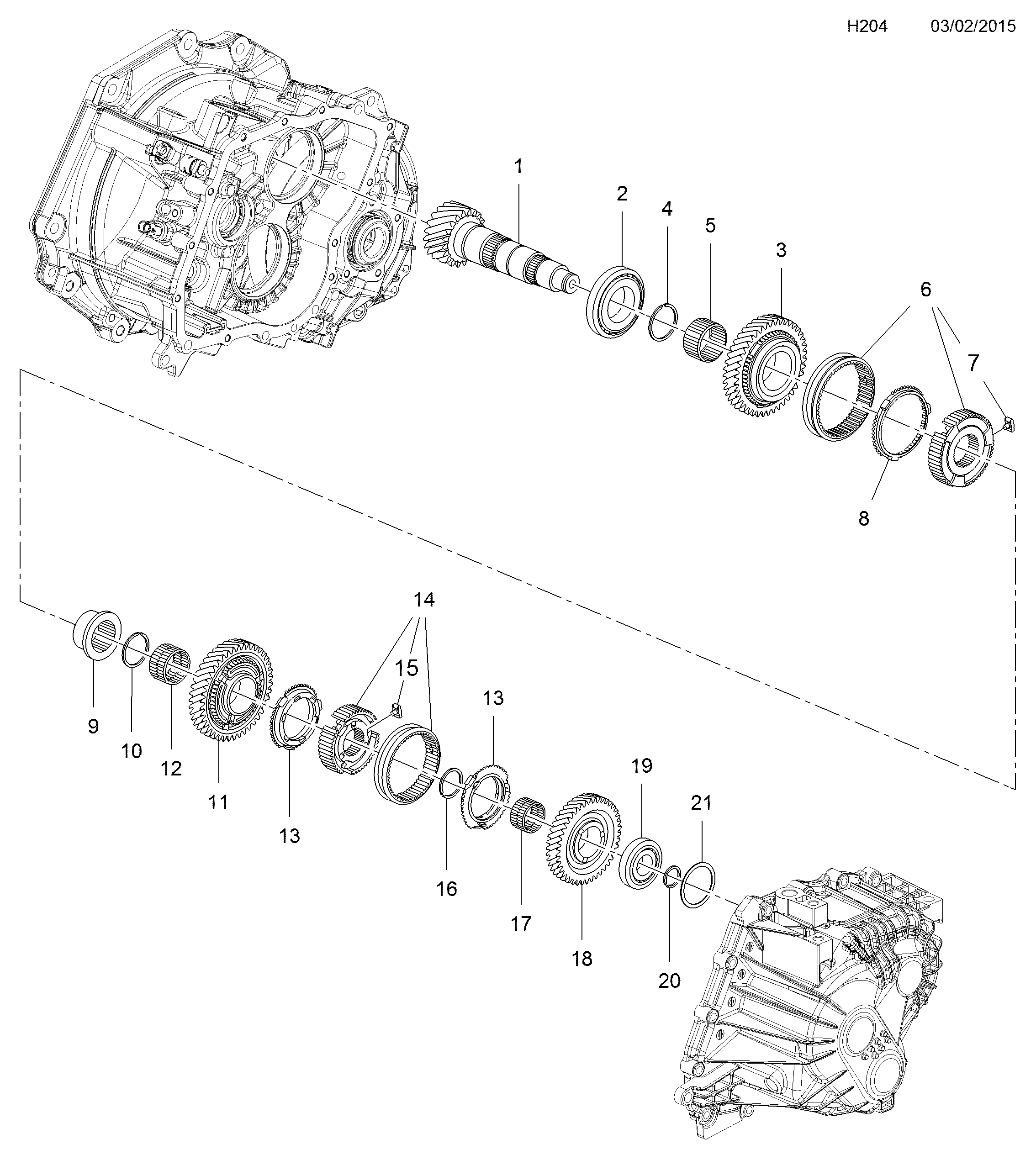 H204 03/02/2015

1
2
4
5
3
6
7
8
14
15
13
9
10
12
11
13
19
21
16
17
18
20