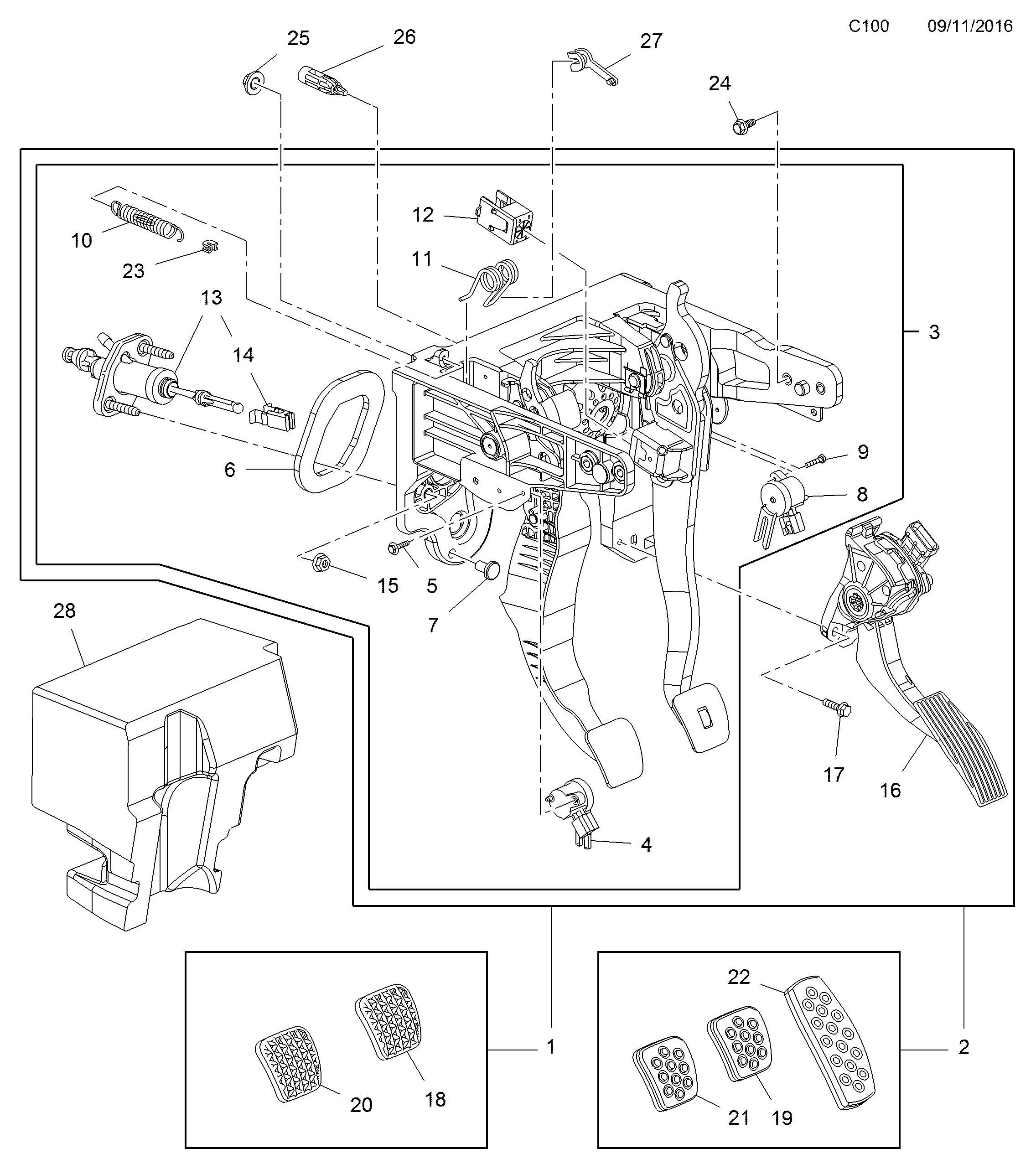 C100 09/11/2016

25
26
27
24
12
10
23
11
13
14
3
6
9
8
15
5
7
28
17
16
4
1
2
22
20
18
21
19