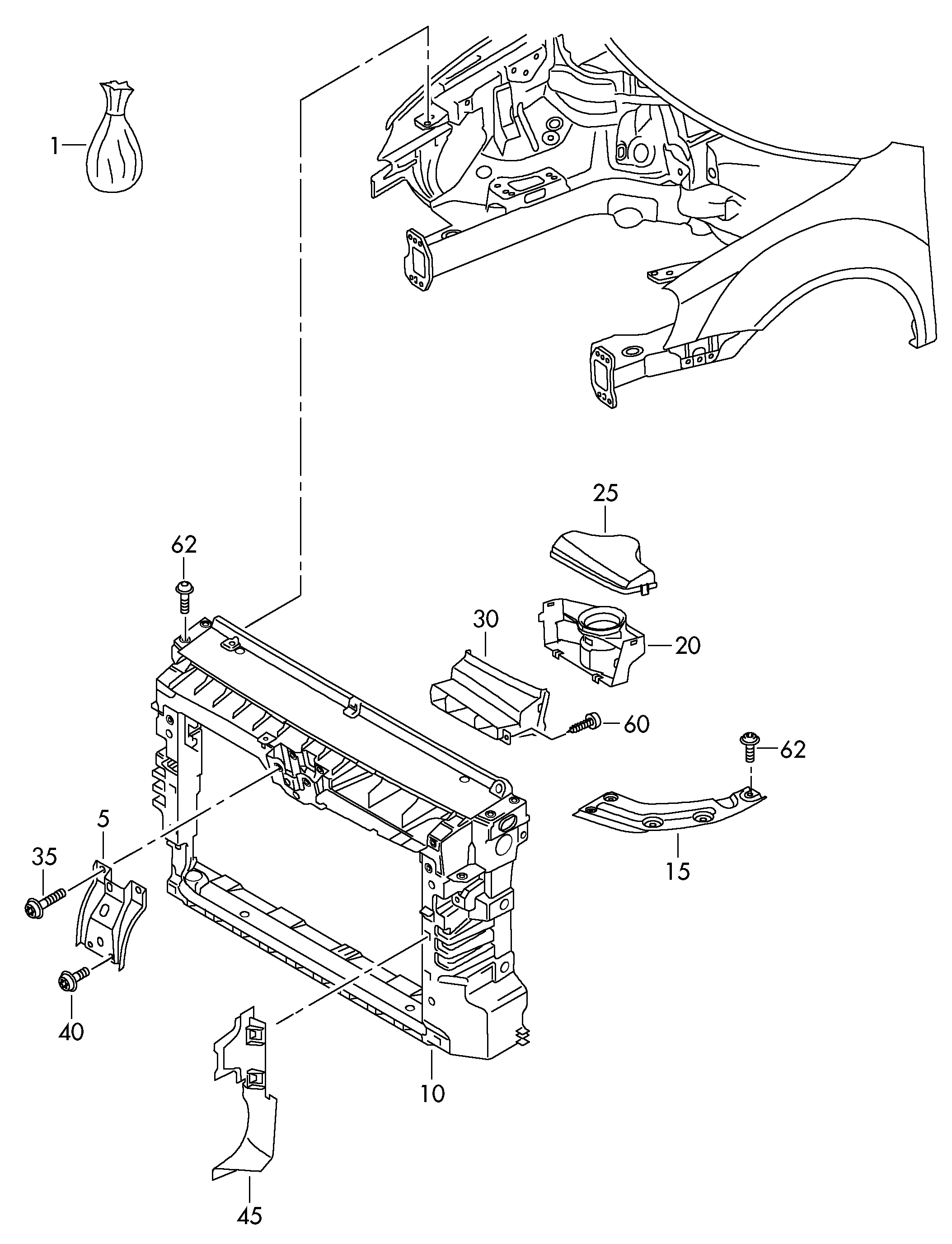 1

25

62

30

20

60

62

5

35

15

40

10

45