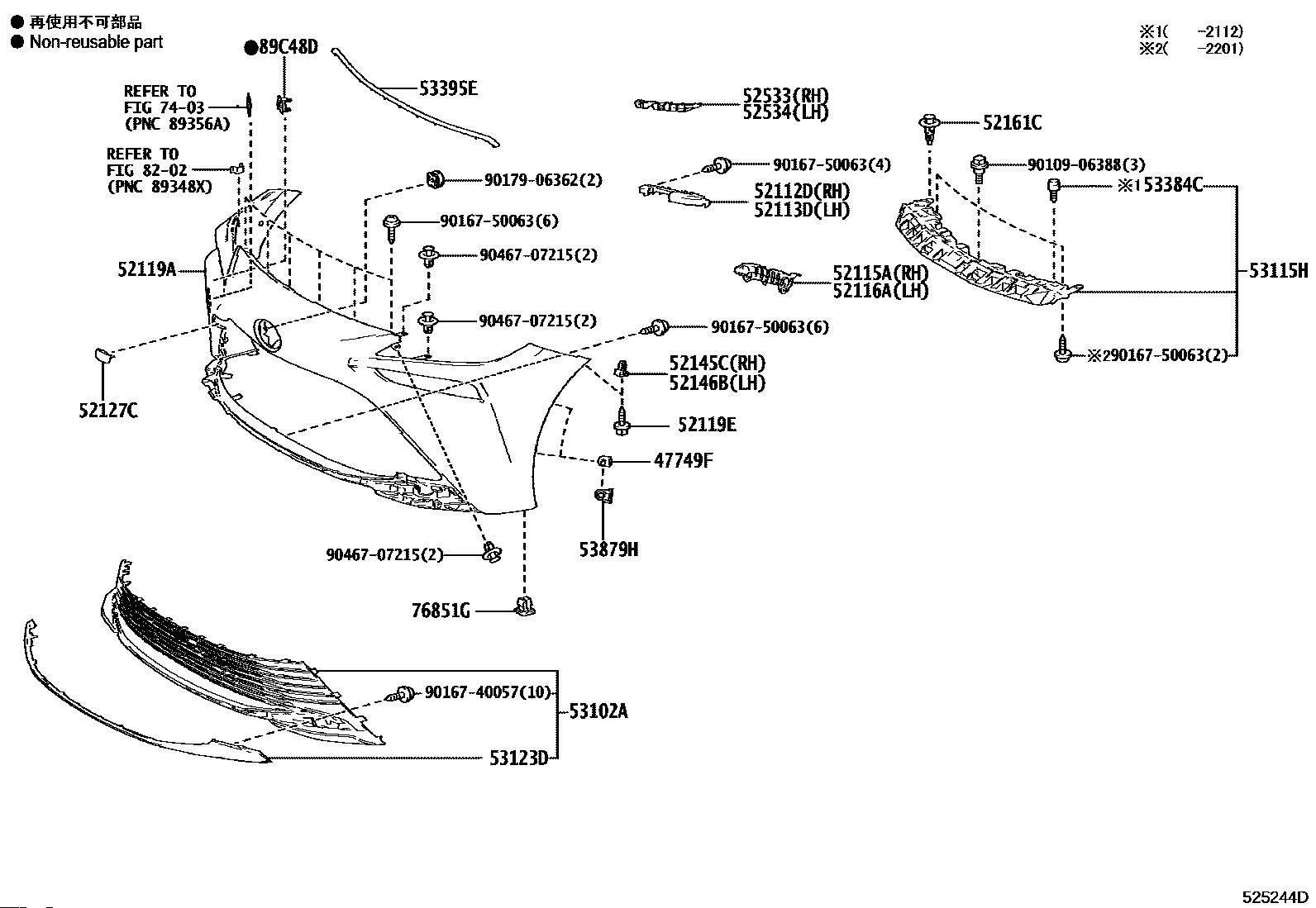 ● 再使用不可部品
● Non-reusable part

※1( -2112)
※2( -2201)

●89C48D

5339SE

REFER TO
FIG 74-03
(PNC 89356A)

REFER TO
FIG 82-02
(PNC 89348X)

52533(RH)
52534(LH)

52161C

90167-50063(4)

90109-06388(3)

90179-06362(2)

52112D(RH)
52113D(LH)

※153384C

90167-50063(6)

90467-07215(2)

52119A

52115A(RH)
52116A(LH)

53115H

90467-07215(2)

90167-50063(6)

※290167-50063(2)

52145C(RH)
52146B(LH)

52127C

52119E

47749F

53879H

90467-07215(2)

76851G

90167-40057(10)

53102A

53123D

525244D