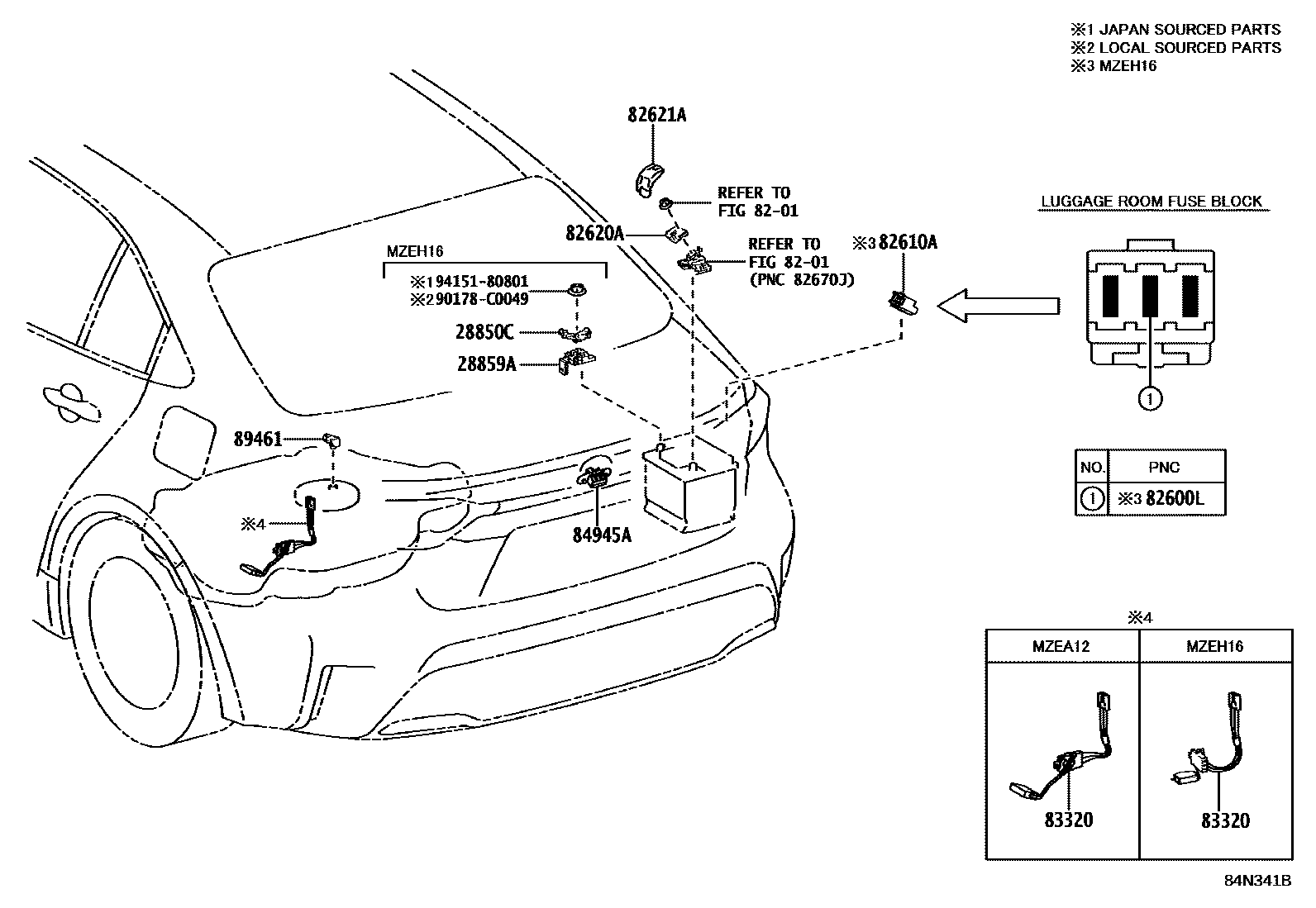 ※1 JAPAN SOURCED PARTS
※2 LOCAL SOURCED PARTS
※3 MZEH16

82621A

REFER TO
FIG 82-01

82620A

REFER TO
FIG 82-01
(PNC 82670J)

※3 82610A

LUGGAGE ROOM FUSE BLOCK

MZEH16
※1 94151-80801
※2 90178-C0049

28850C
28859A

89461

※4

84945A

①

| NO. | PNC |
|---|---|
| ① | ※3 82600L |

※4

| MZEA12 | MZEH16 |
|---|---|
| 83320 | 83320 |

84N341B