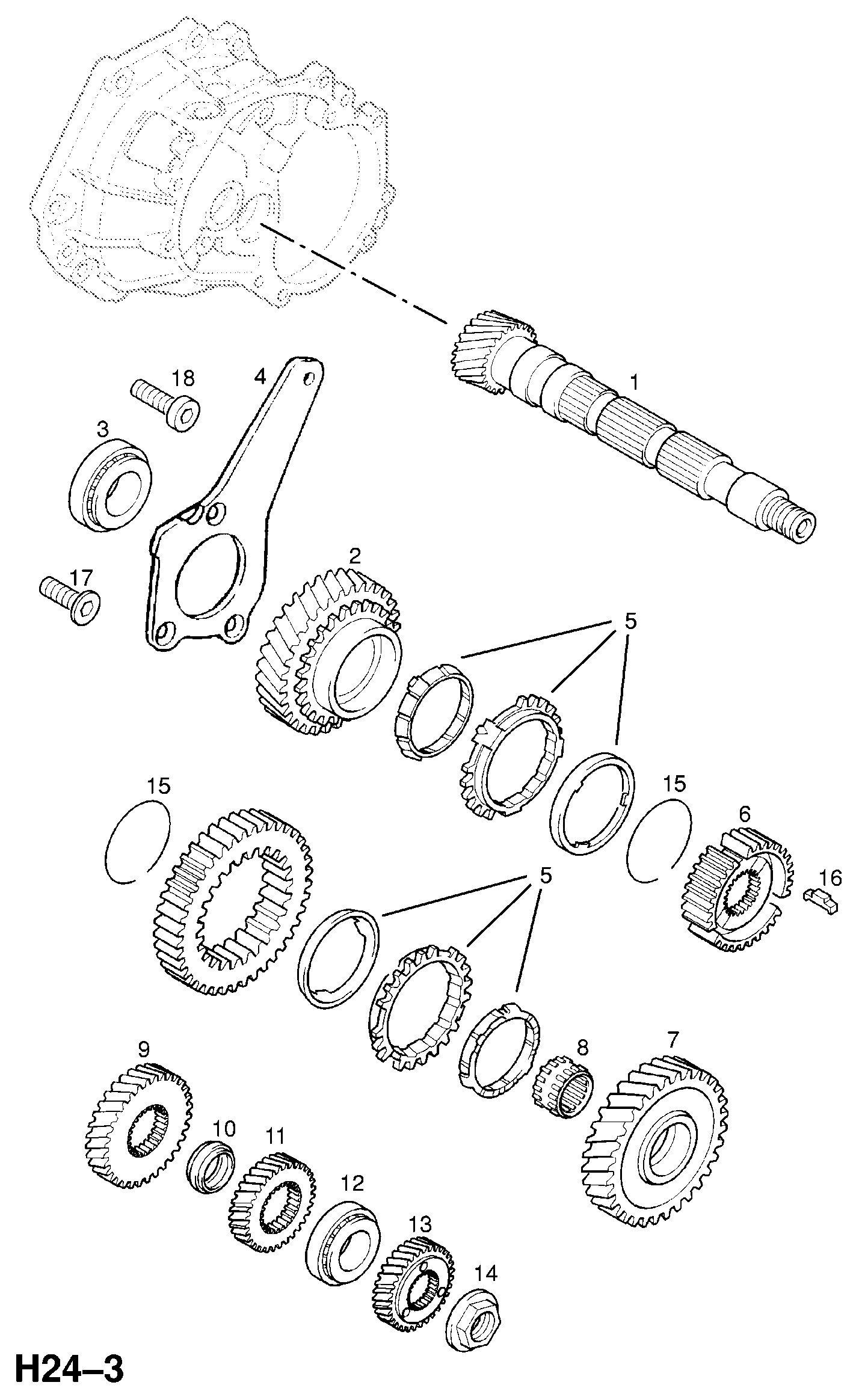 18
4
1
3
17
2
5
15
15
6
16
5
9
8
7
10
11
12
13
14
H24–3