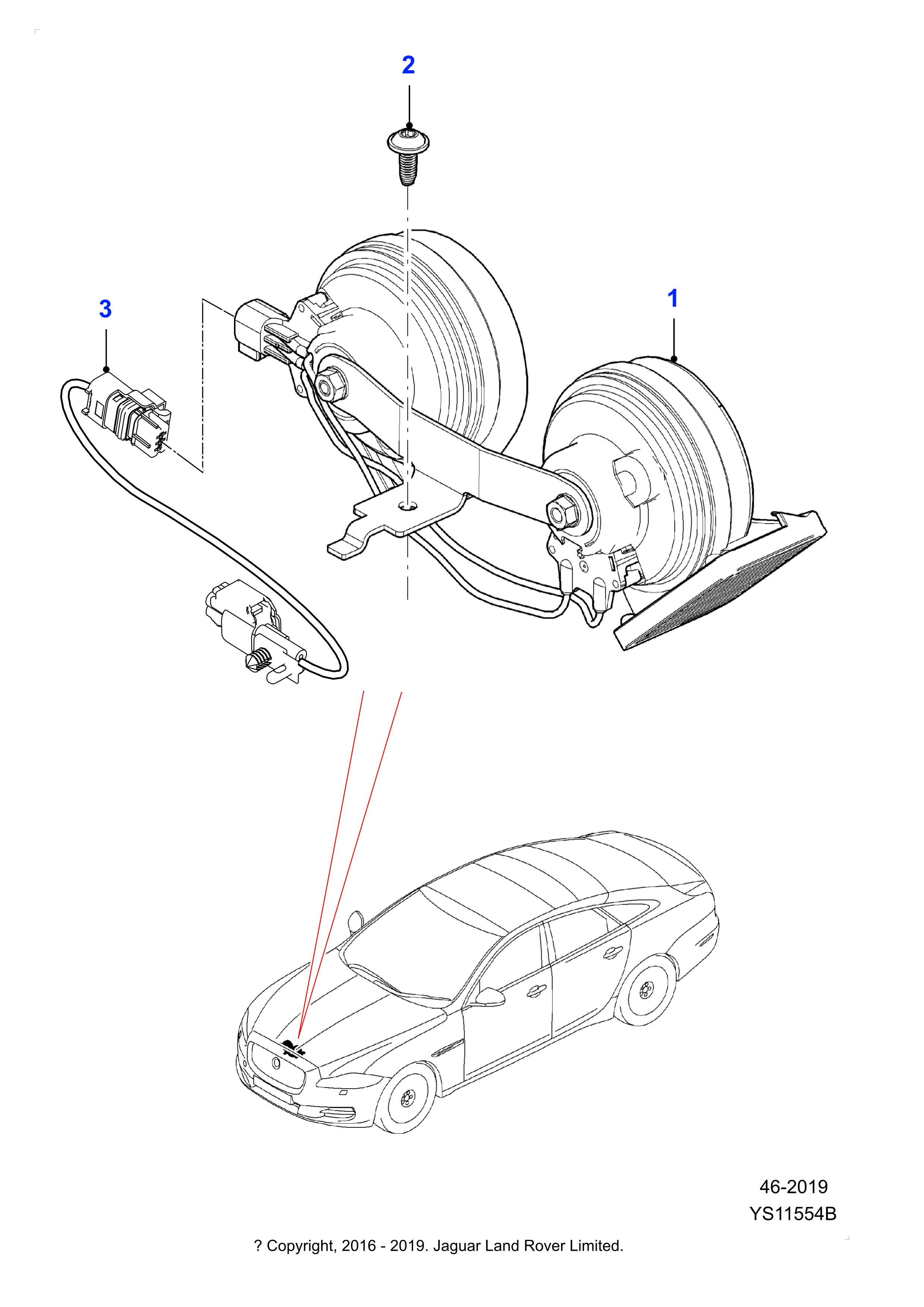 2

3

1

46-2019
YS11554B

? Copyright, 2016 - 2019. Jaguar Land Rover Limited.