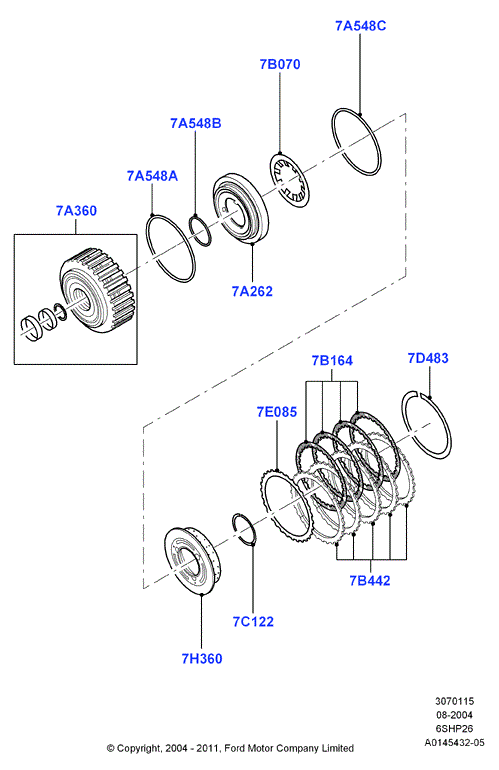 7A548C

7B070

7A548B

7A548A

7A360

7A262

7B164

7D483

7E085

7B442

7C122

7H360

3070115
08-2004
6SHP26
A0145432-05

© Copyright, 2004 - 2011, Ford Motor Company Limited