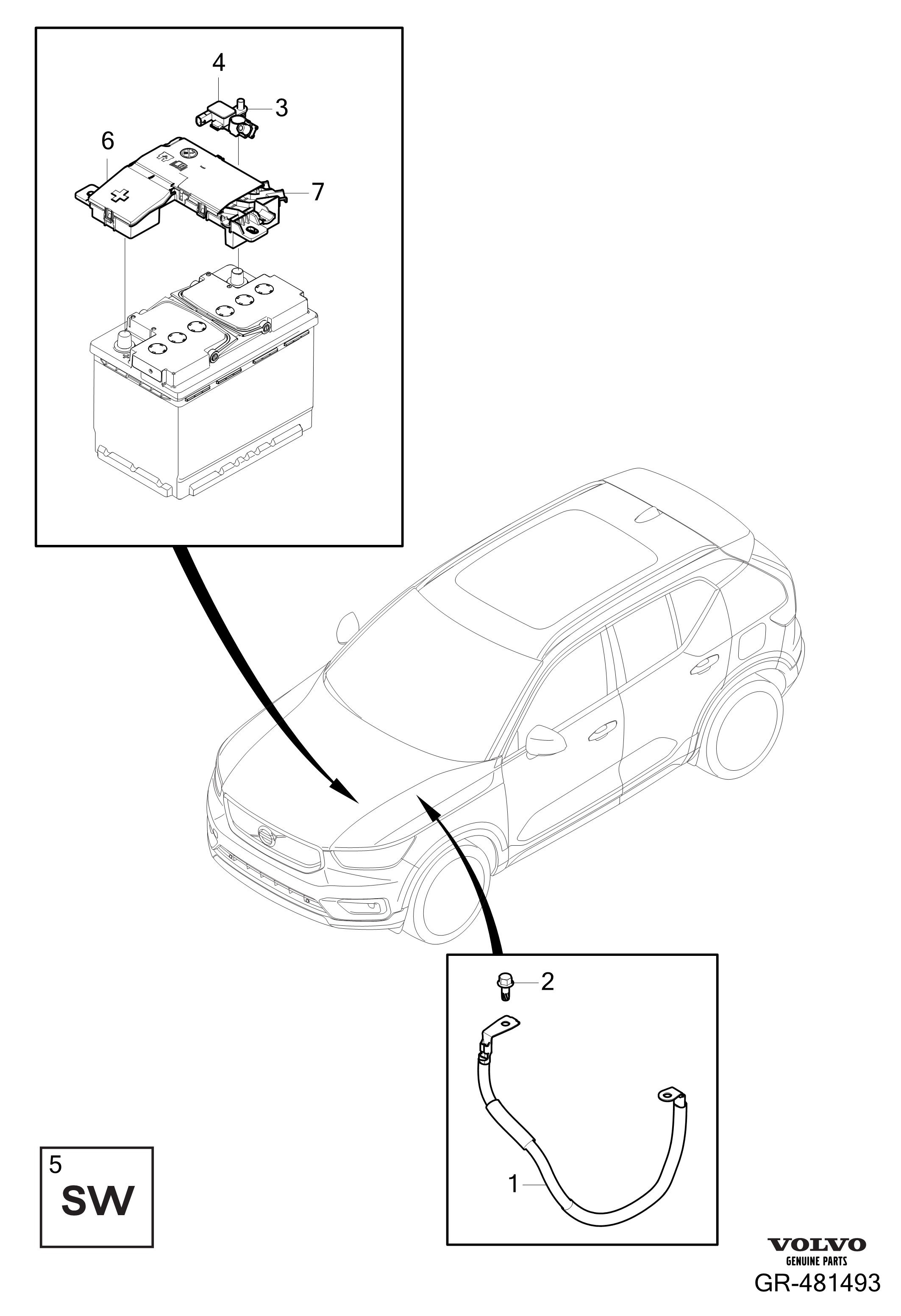 4
3
6
7
2
1
5
SW
VOLVO
GENUINE PARTS
GR-481493