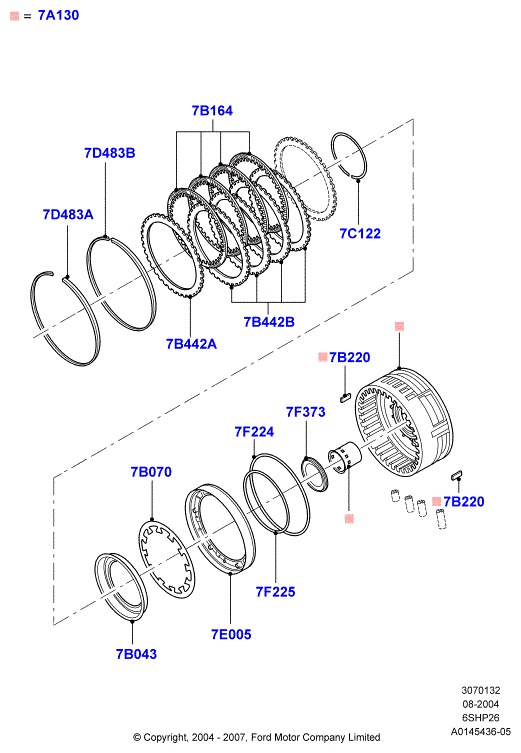 = 7A130

7B164
7D483B
7D483A
7C122
7B442B
7B442A
7B220
7F373
7F224
7B070
7B220
7F225
7E005
7B043

3070132
08-2004
6SHP26
A0145436-05

© Copyright, 2004 - 2007, Ford Motor Company Limited