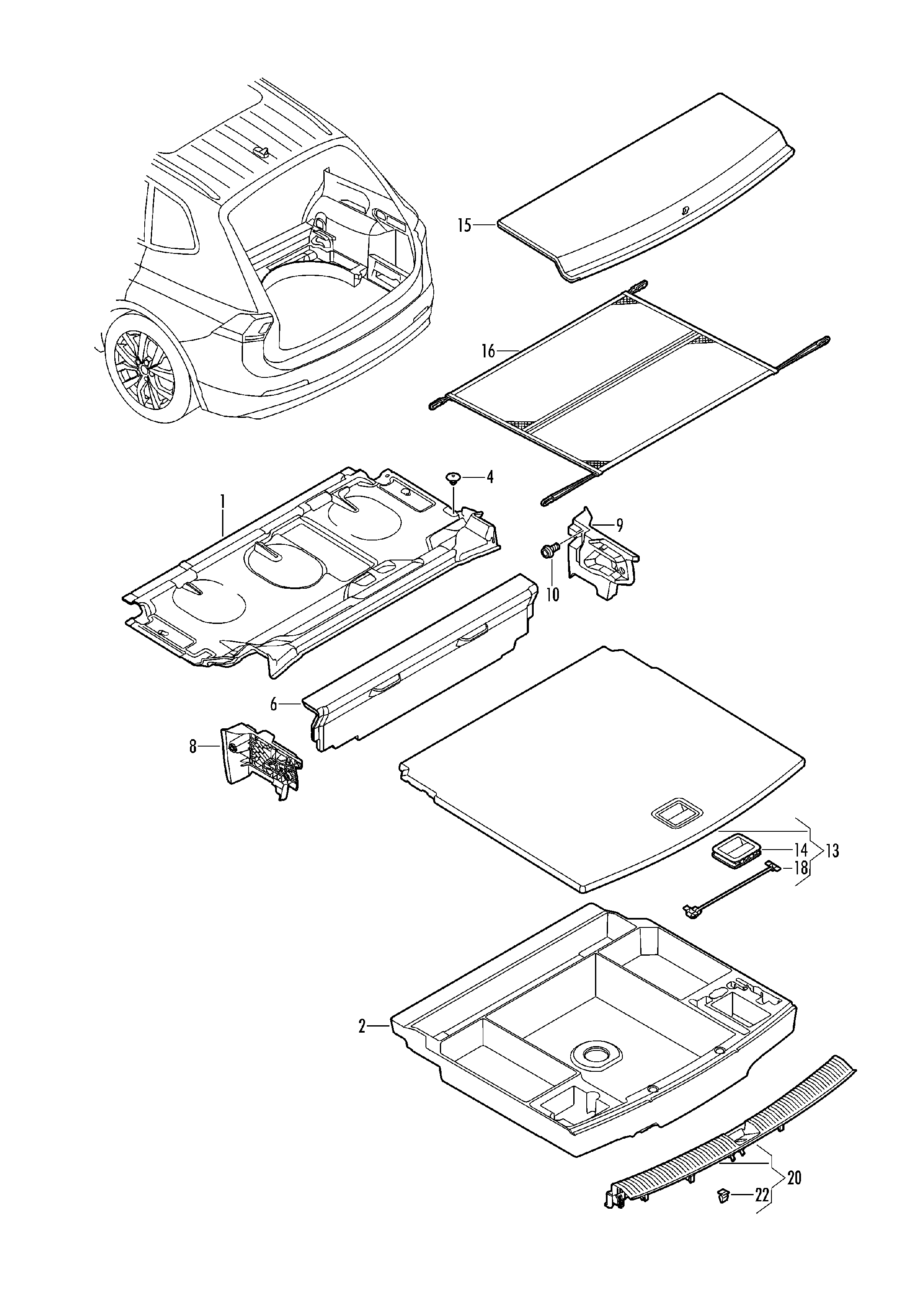 15
16
4
1
9
10
6
8
14
13
18
2
20
22