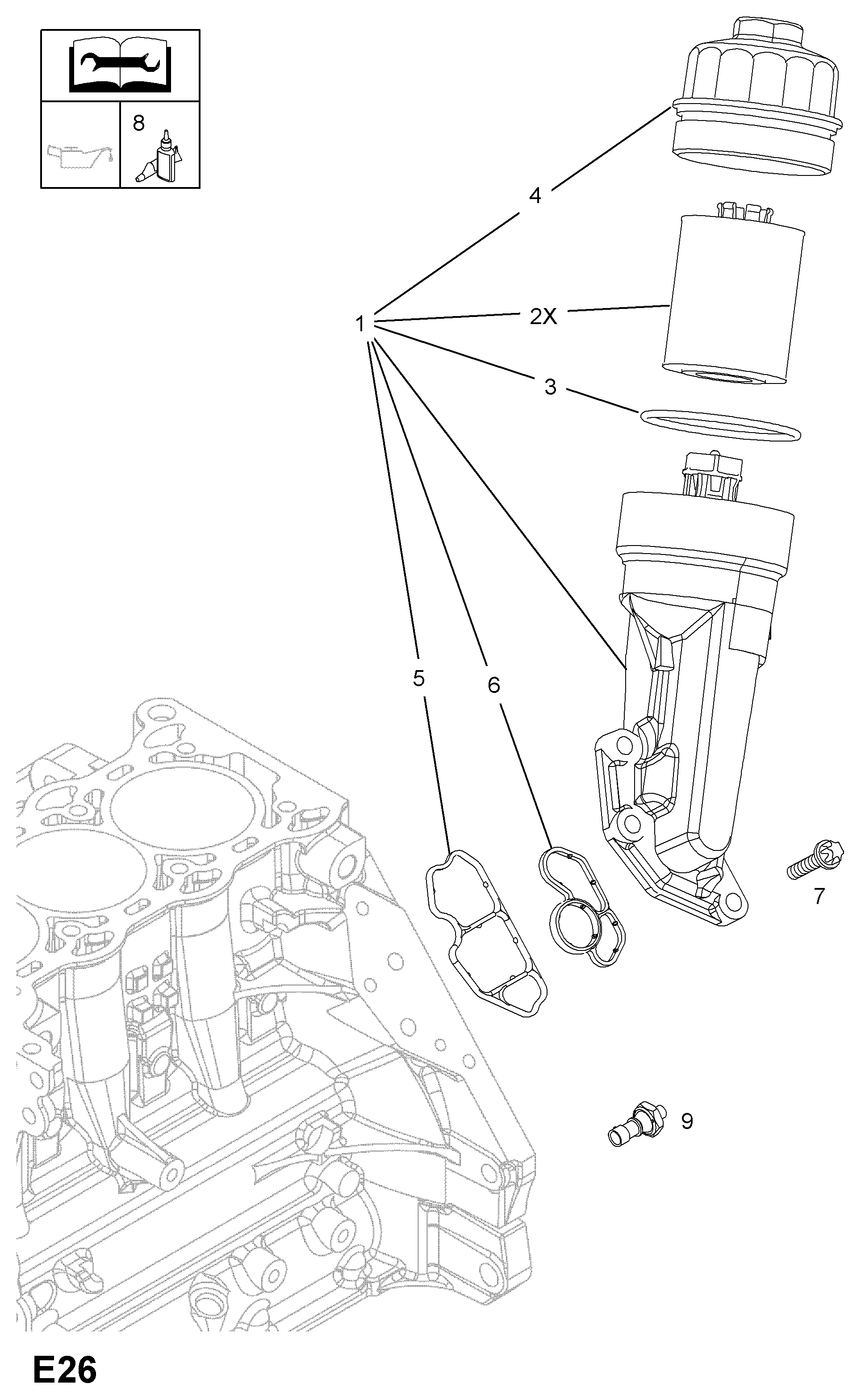 8

4

1

2X

3

5

6

7

9

E26