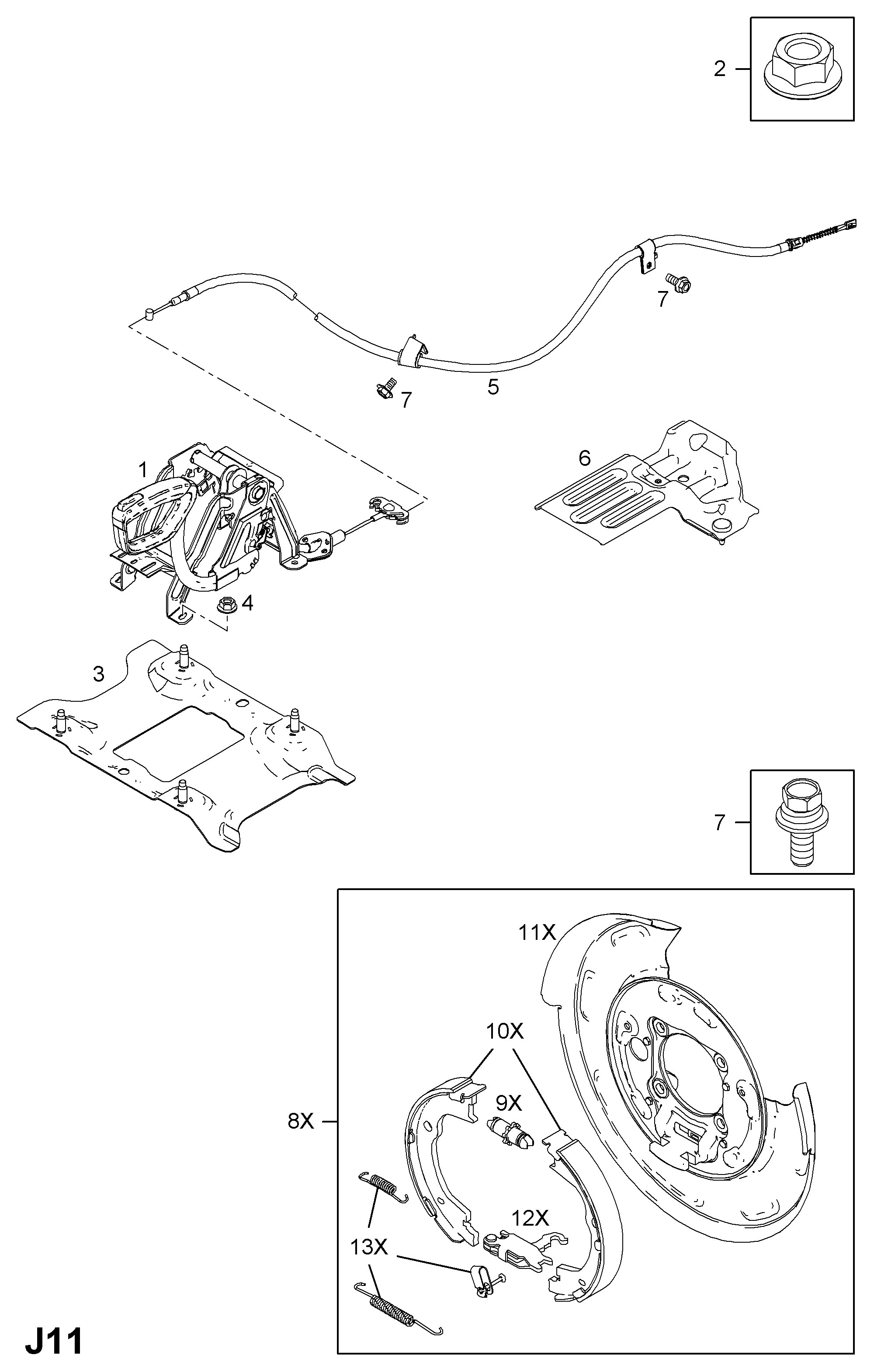 2

7

7

5

1

6

4

3

7

11X

10X

9X

8X

12X

13X

J11