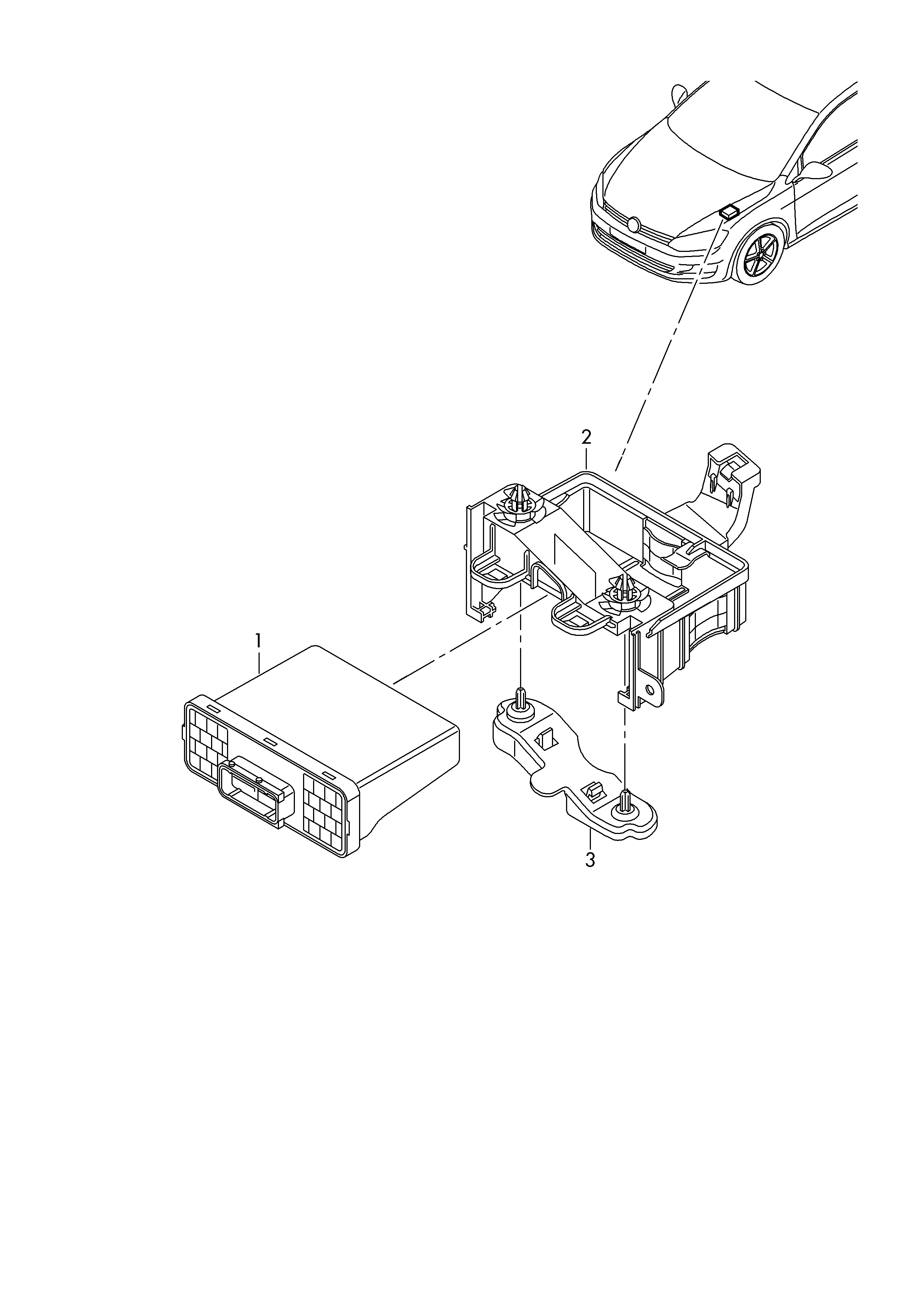 2

1

3