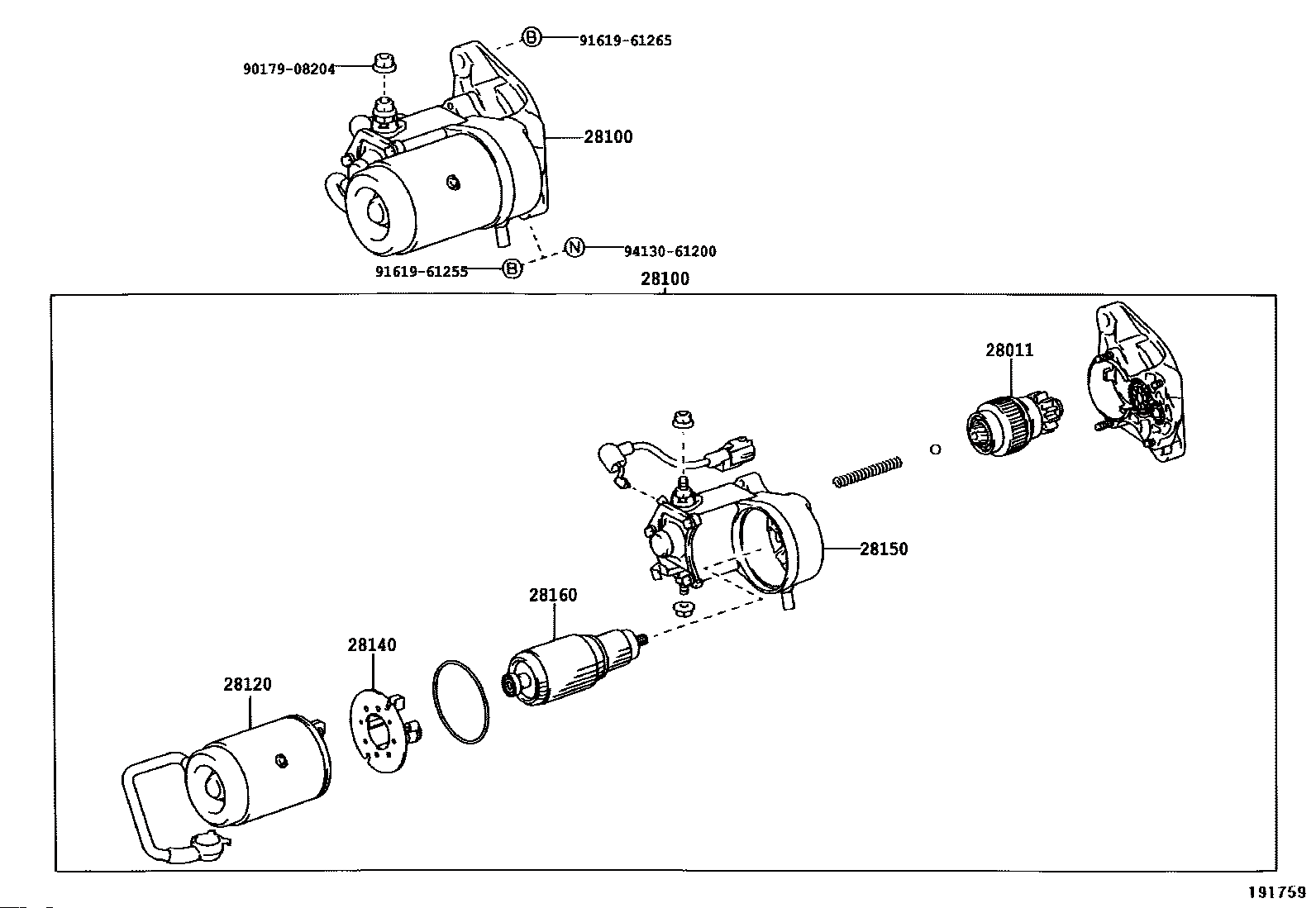 B 91619-61265

90179-08204

28100

N 94130-61200

91619-61255 B

28100

28011

28150

28160

28140

28120

191759