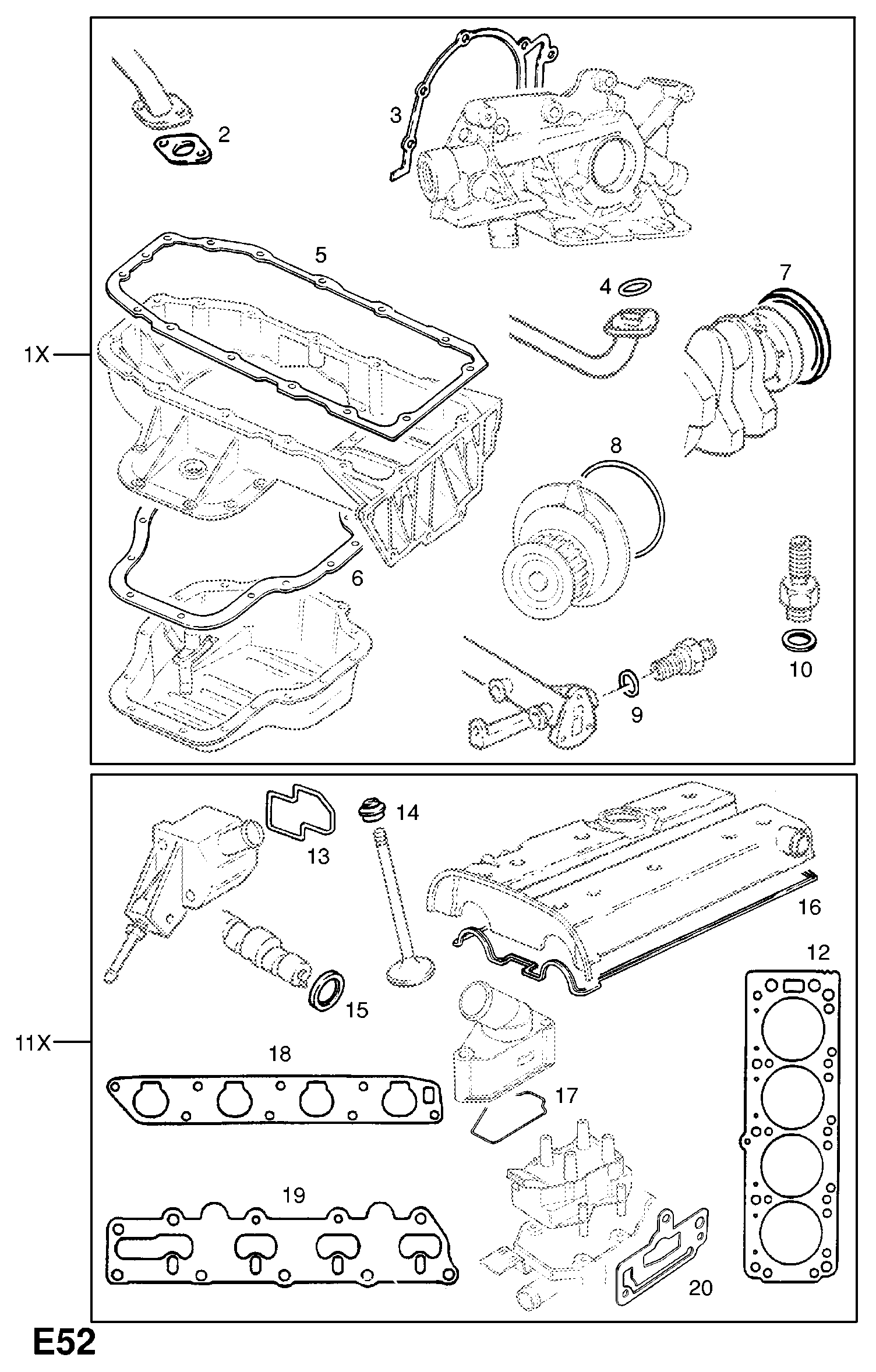 2
3
5
4
7
1X
8
6
10
9
14
13
16
12
15
11X
18
17
19
20
E52