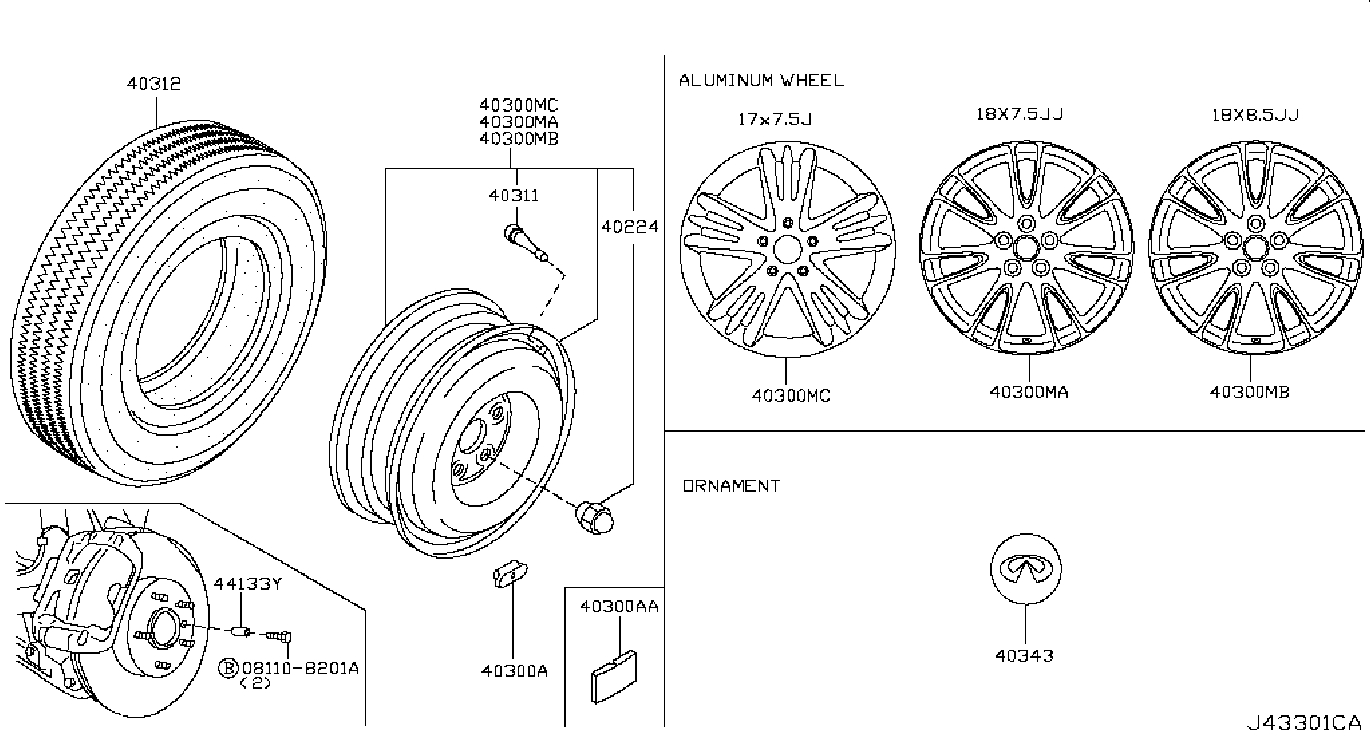 40312

40300MC
40300MA
40300MB

40311

40224

44133Y

B 08110-8201A
(2)

40300A

40300AA

ALUMINUM WHEEL

17x7.5J

18X7.5JJ

18X8.5JJ

40300MC

40300MA

40300MB

ORNAMENT

40343

J43301CA