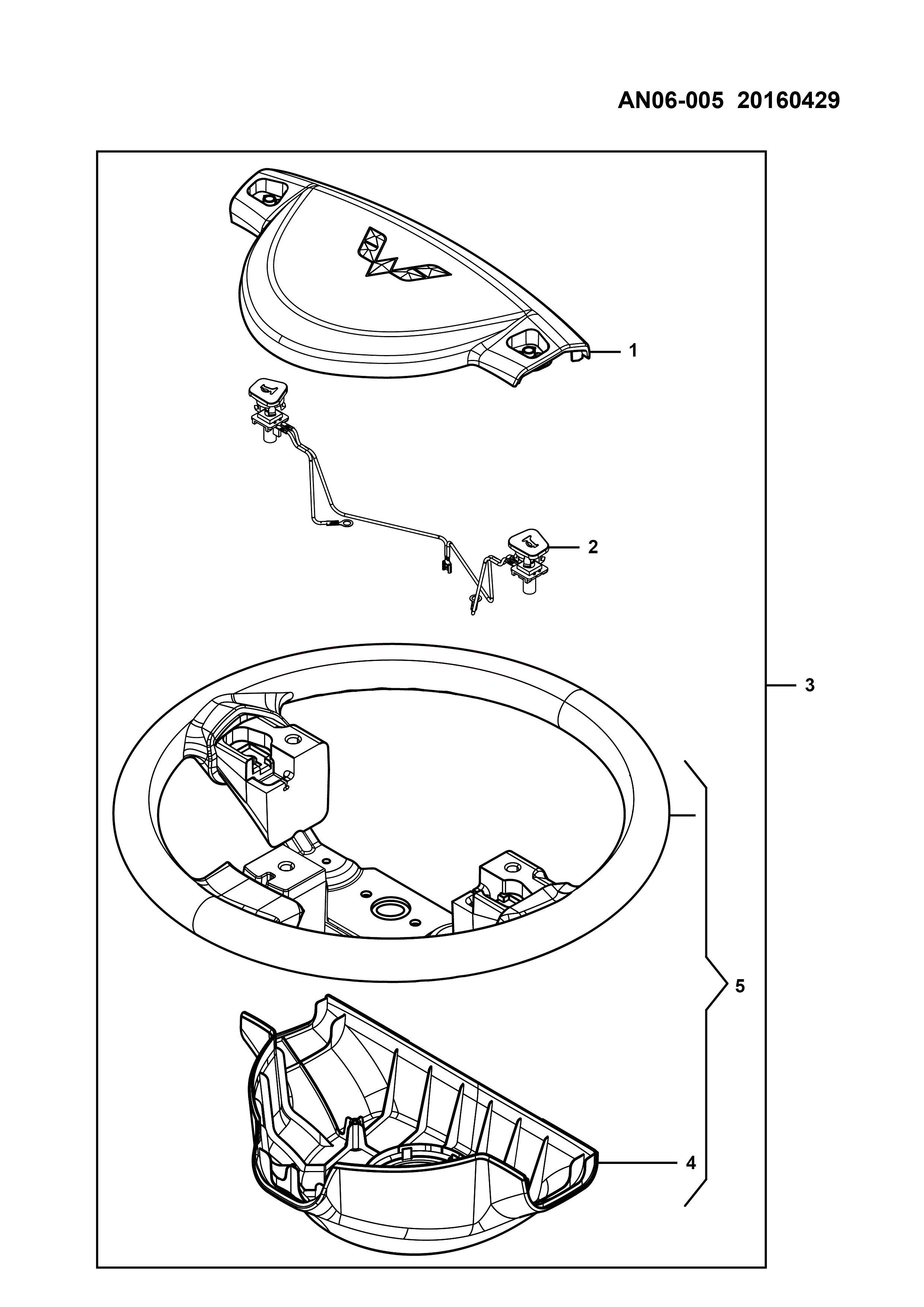 AN06-005 20160429

1

2

3

5

4