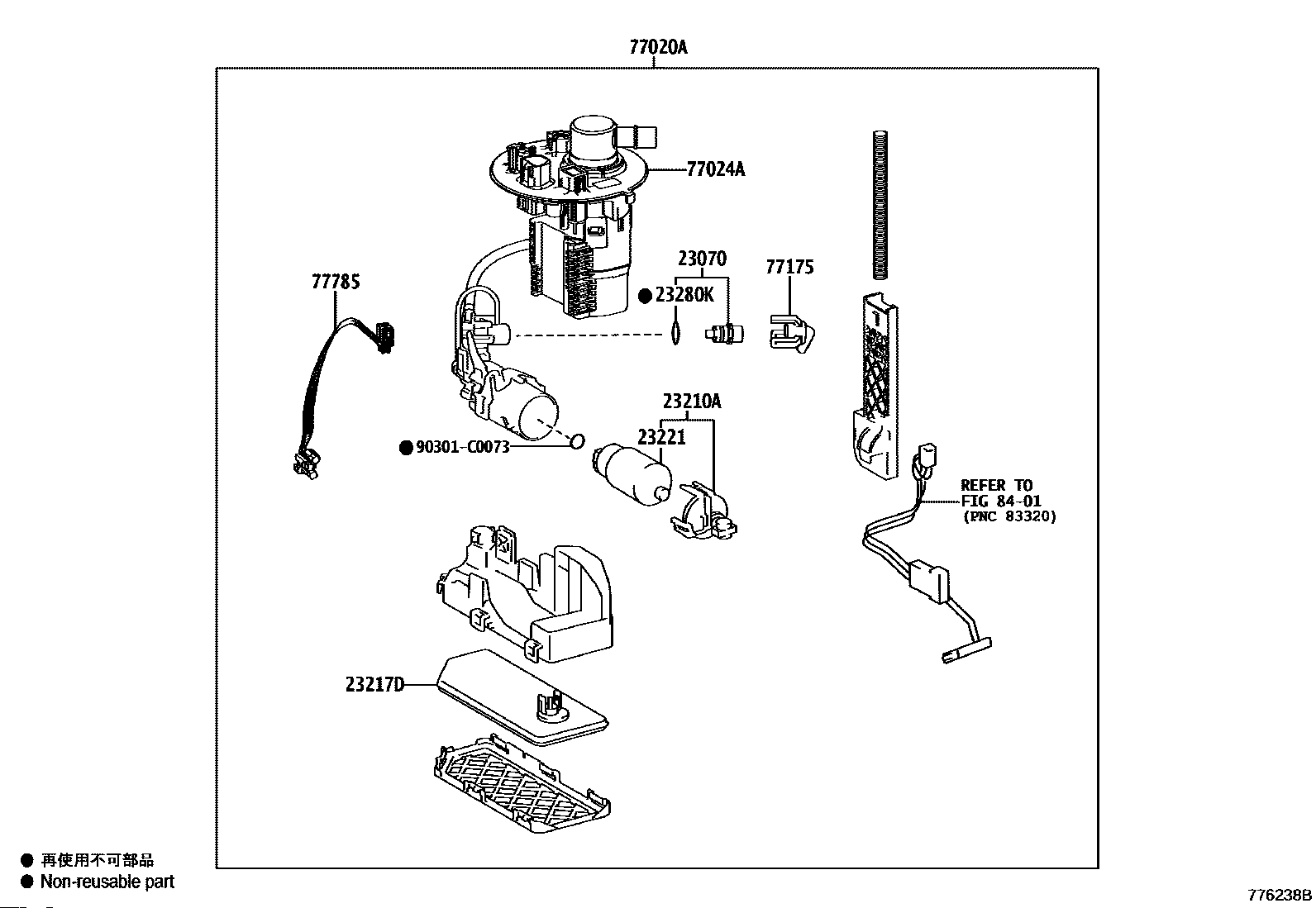 77020A

77024A

23070

77175

77785

● 23280K

23210A

23221

● 90301-C0073

REFER TO
FIG 84-01
(PNC 83320)

23217D

● 再使用不可部品
● Non-reusable part

776238B