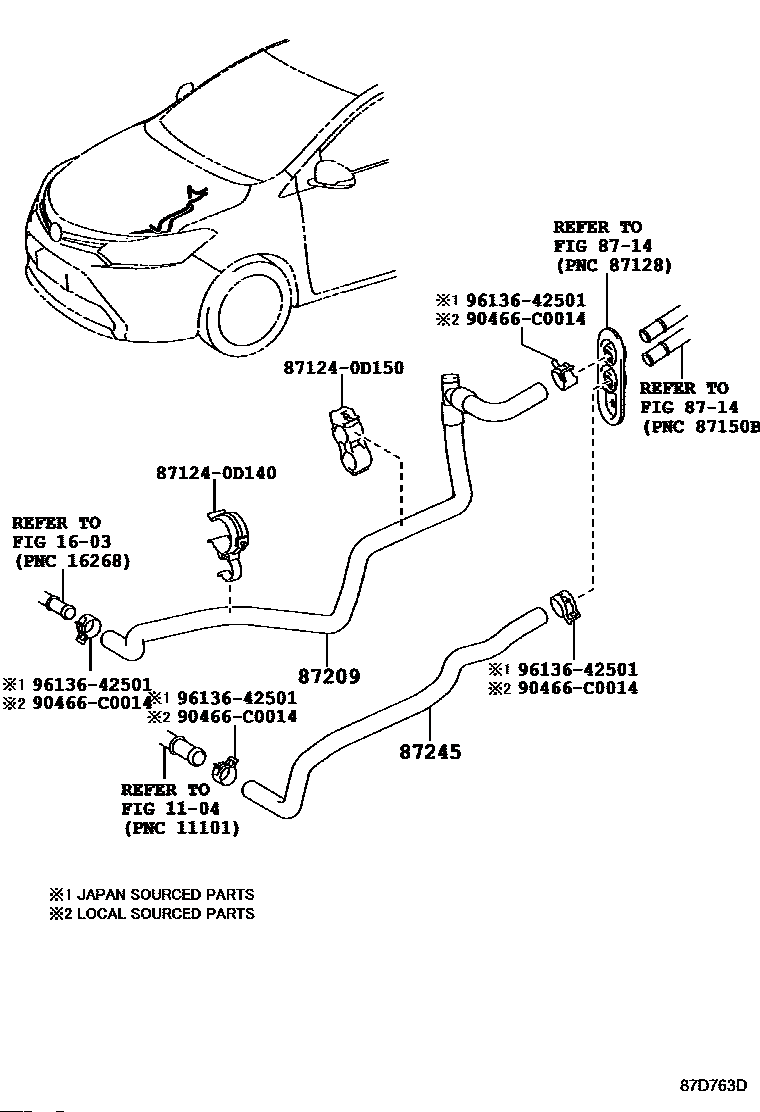 REFER TO
FIG 87-14
(PNC 87128)

※1 96136-42501
※2 90466-C0014

REFER TO
FIG 87-14
(PNC 87150B

87124-0D150

87124-0D140

REFER TO
FIG 16-03
(PNC 16268)

※1 96136-42501
※2 90466-C0014

87209

※1 96136-42501
※2 90466-C0014

※1 96136-42501
※2 90466-C0014

87245

REFER TO
FIG 11-04
(PNC 11101)

※1 JAPAN SOURCED PARTS
※2 LOCAL SOURCED PARTS

87D763D