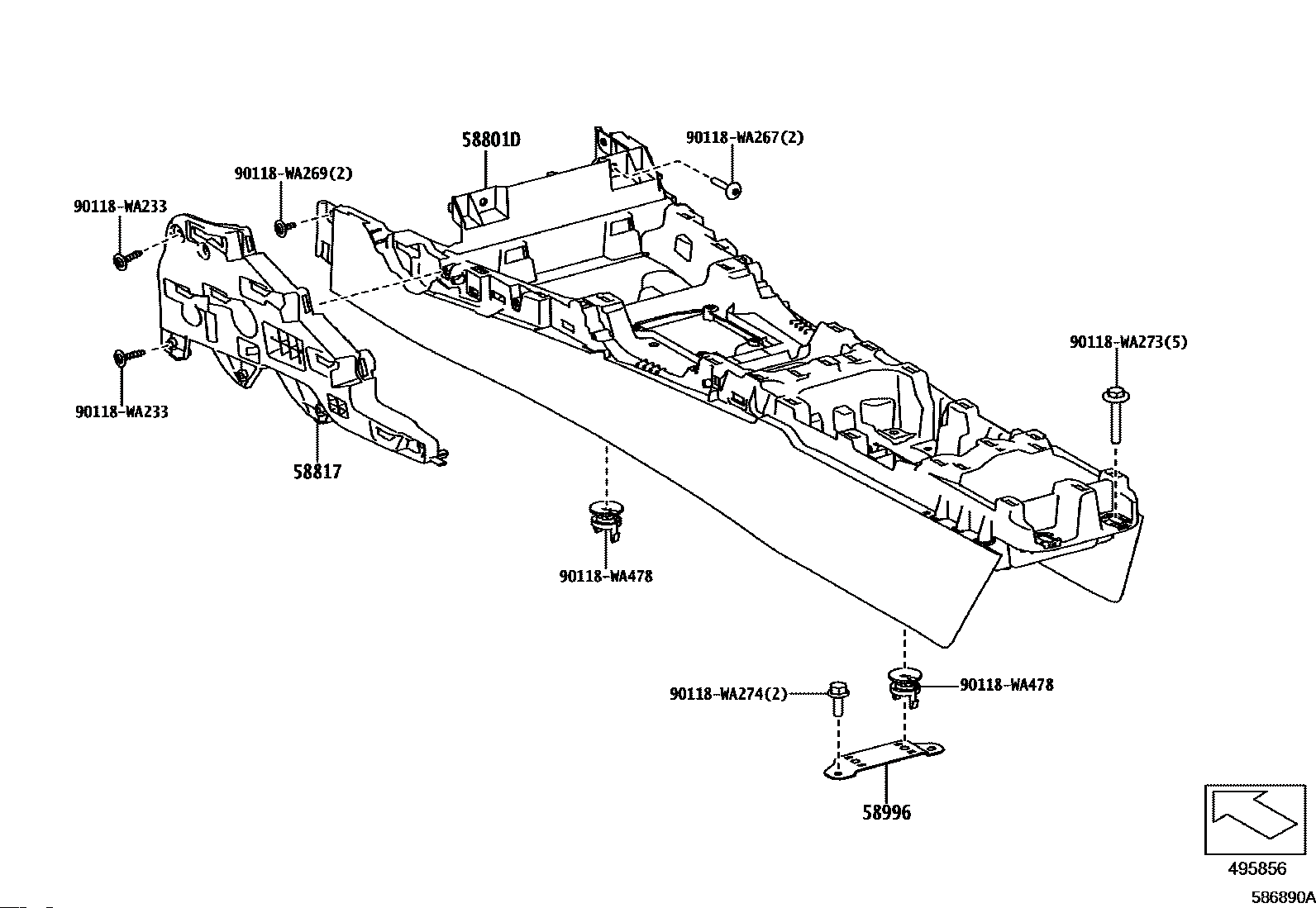 58801D
90118-WA267(2)
90118-WA269(2)
90118-WA233
90118-WA233
58817
90118-WA273(5)
90118-WA478
90118-WA274(2)
90118-WA478
58996
495856
586890A