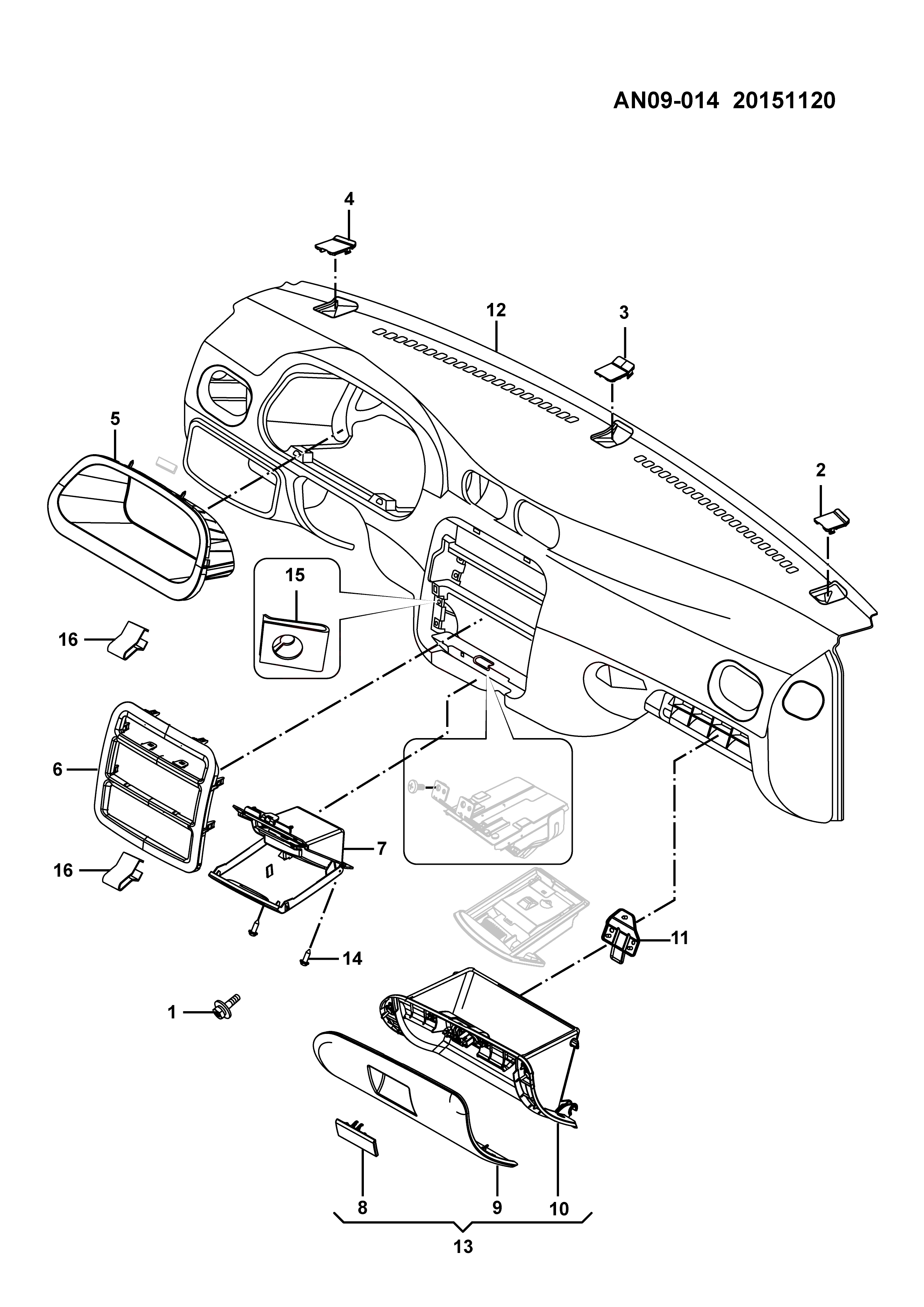 AN09-014 20151120

4

12

3

5

2

15

16

6

7

16

14

11

1

8

9

10

13