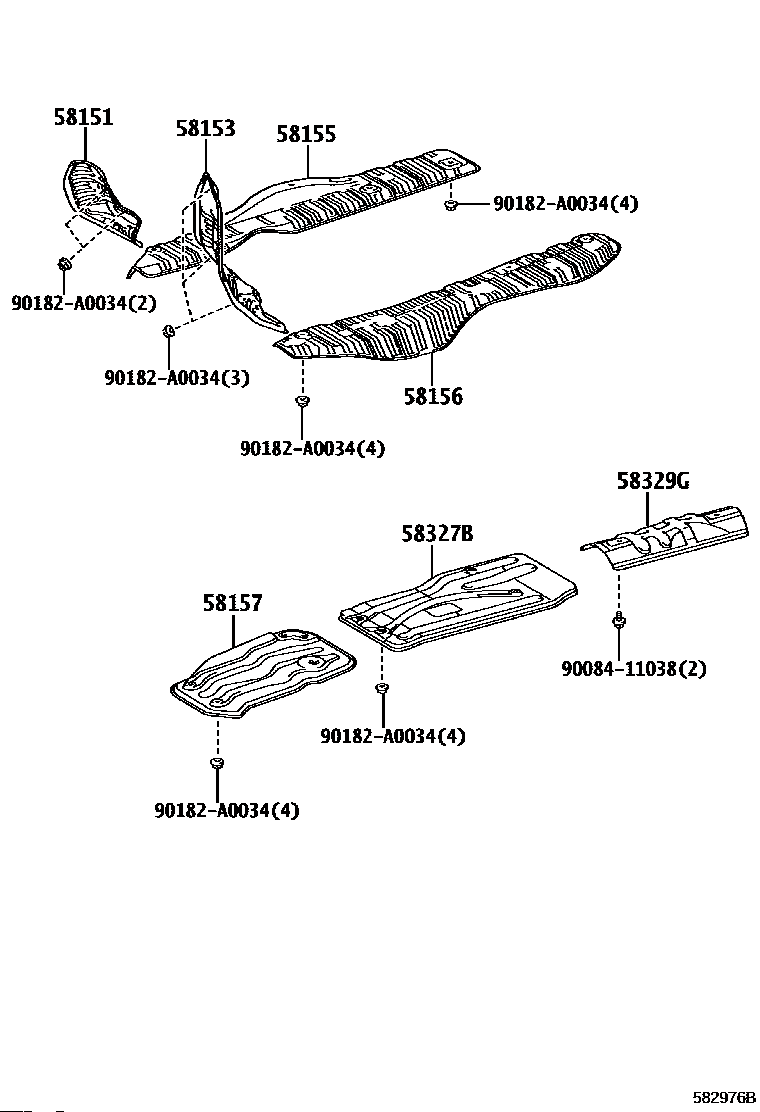 58151
58153
58155
90182-A0034(4)
90182-A0034(2)
90182-A0034(3)
58156
90182-A0034(4)
58329G
58327B
58157
90084-11038(2)
90182-A0034(4)
90182-A0034(4)
582976B