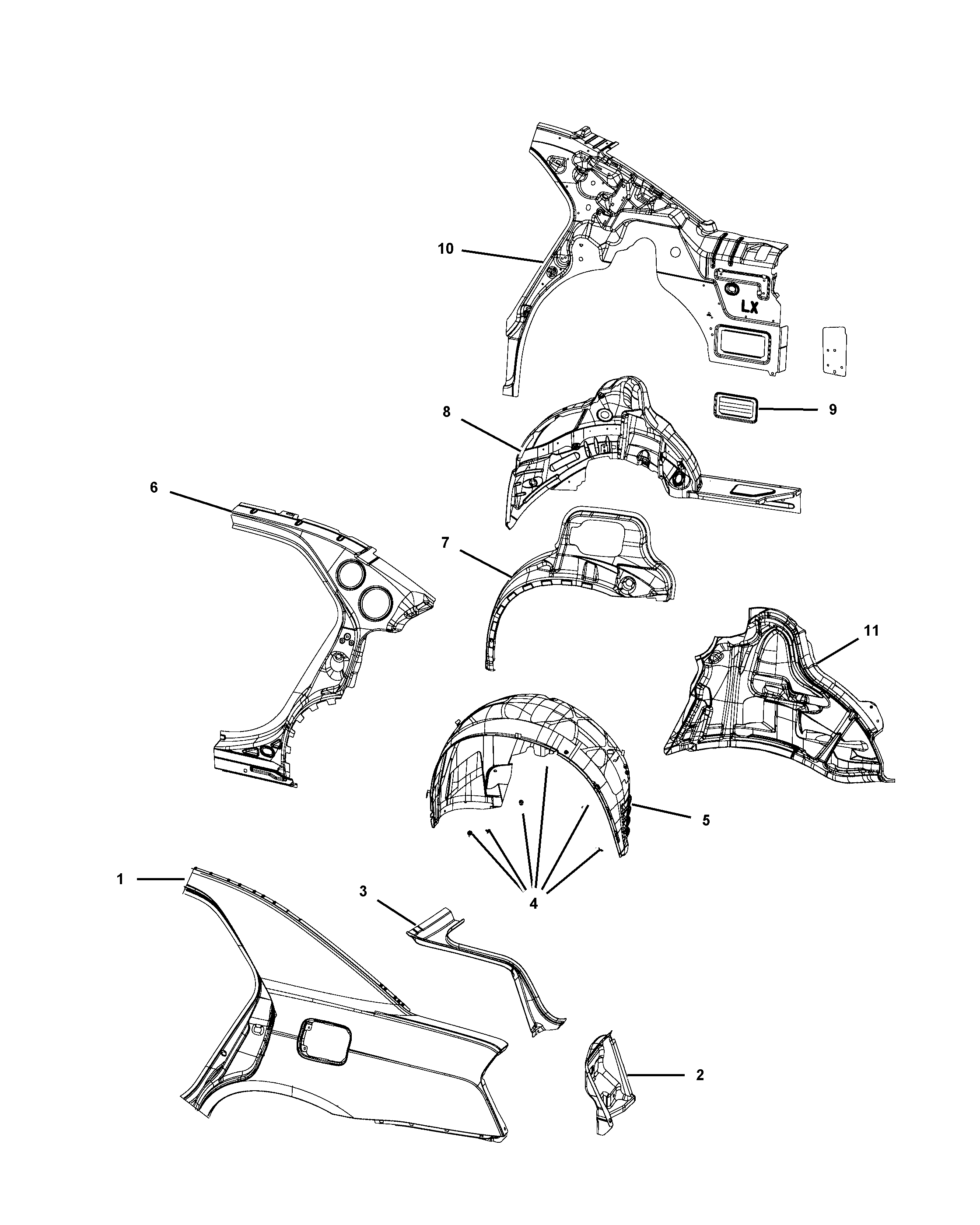 10
LX
9
8
6
7
11
5
4
1
3
2