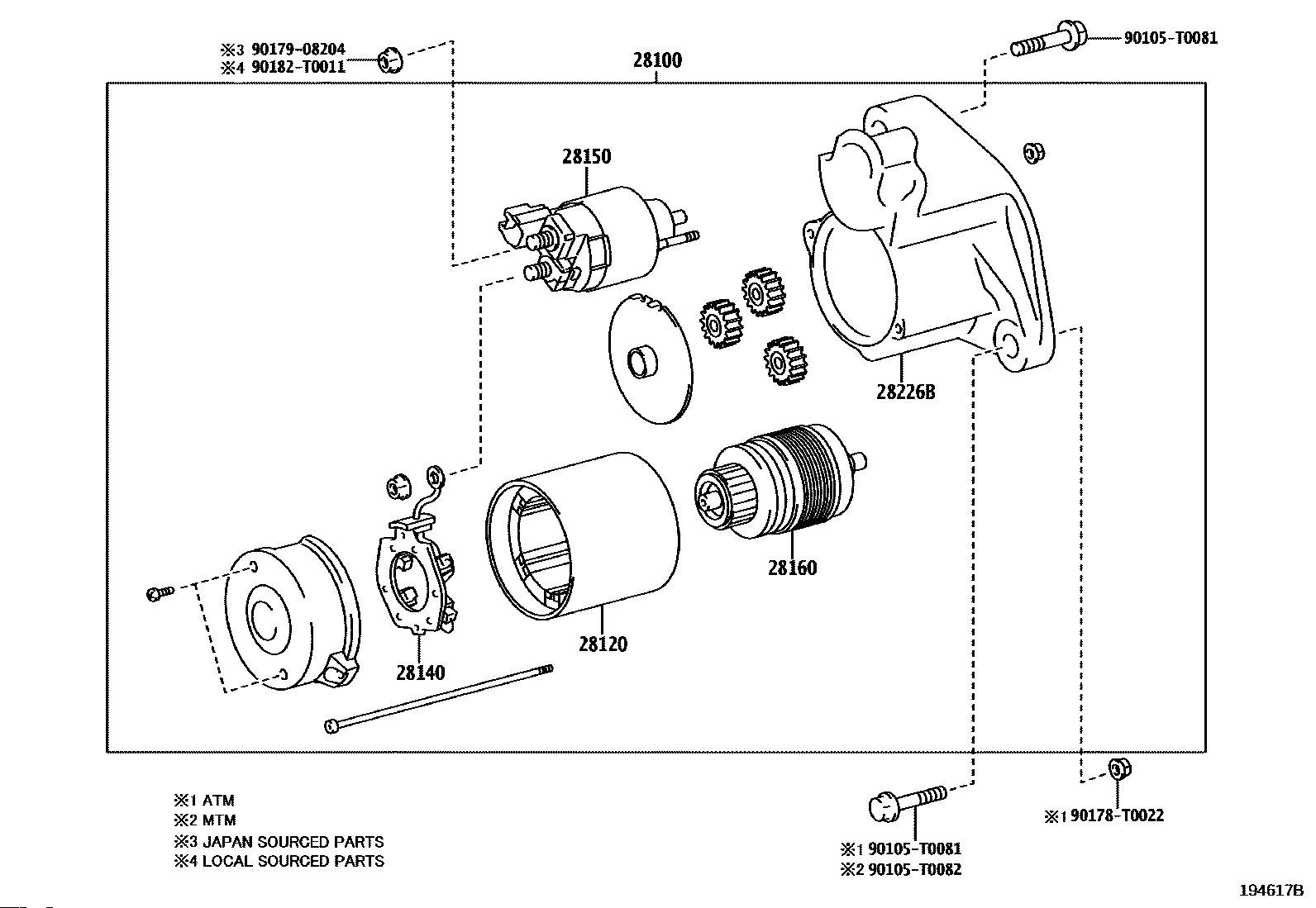 ※3 90179-08204
※4 90182-T0011

28100

90105-T0081

28150

28226B

28160

28120

28140

※1 ATM
※2 MTM
※3 JAPAN SOURCED PARTS
※4 LOCAL SOURCED PARTS

※1 90105-T0081
※2 90105-T0082

※1 90178-T0022

194617B