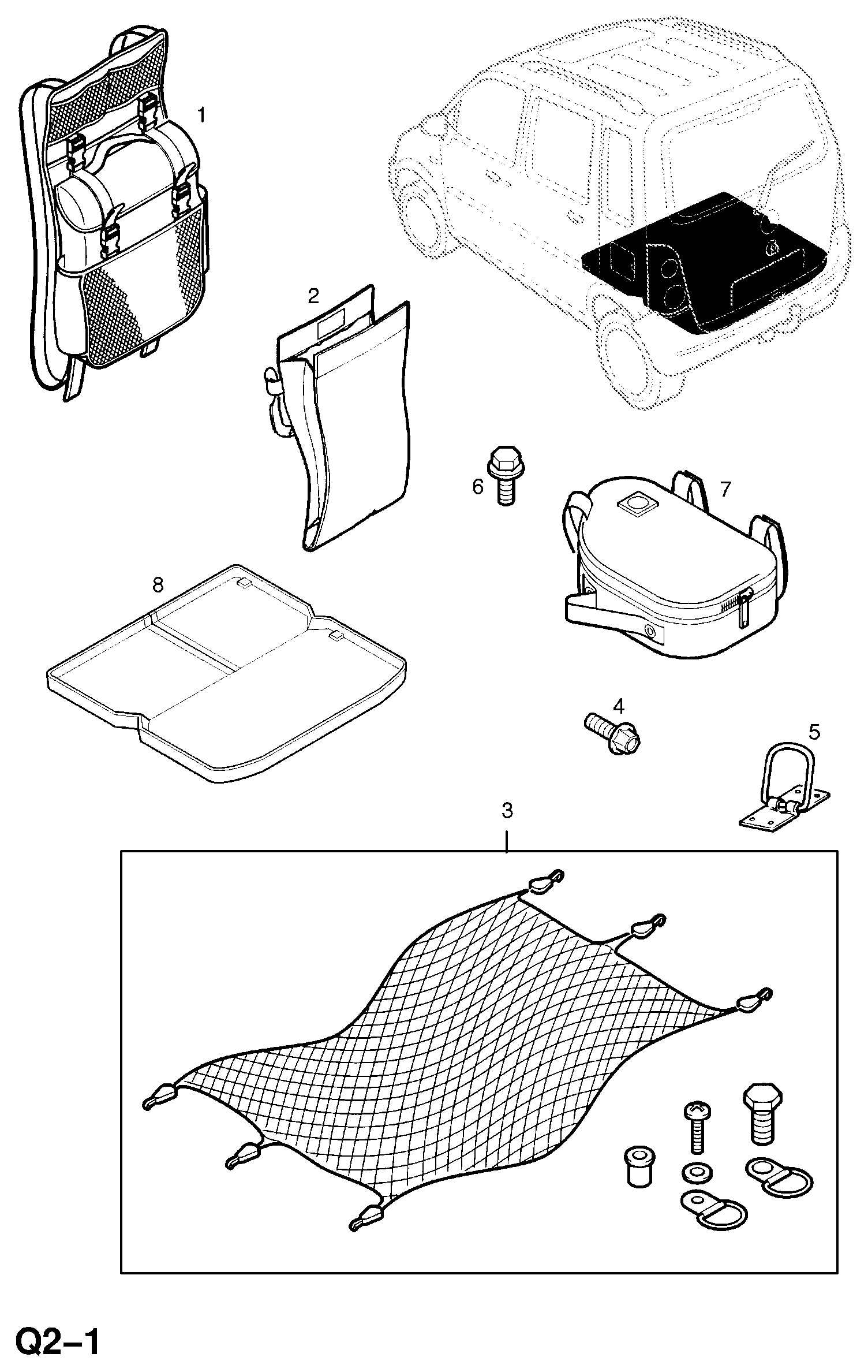 1

2

6

7

8

4

5

3

Q2–1