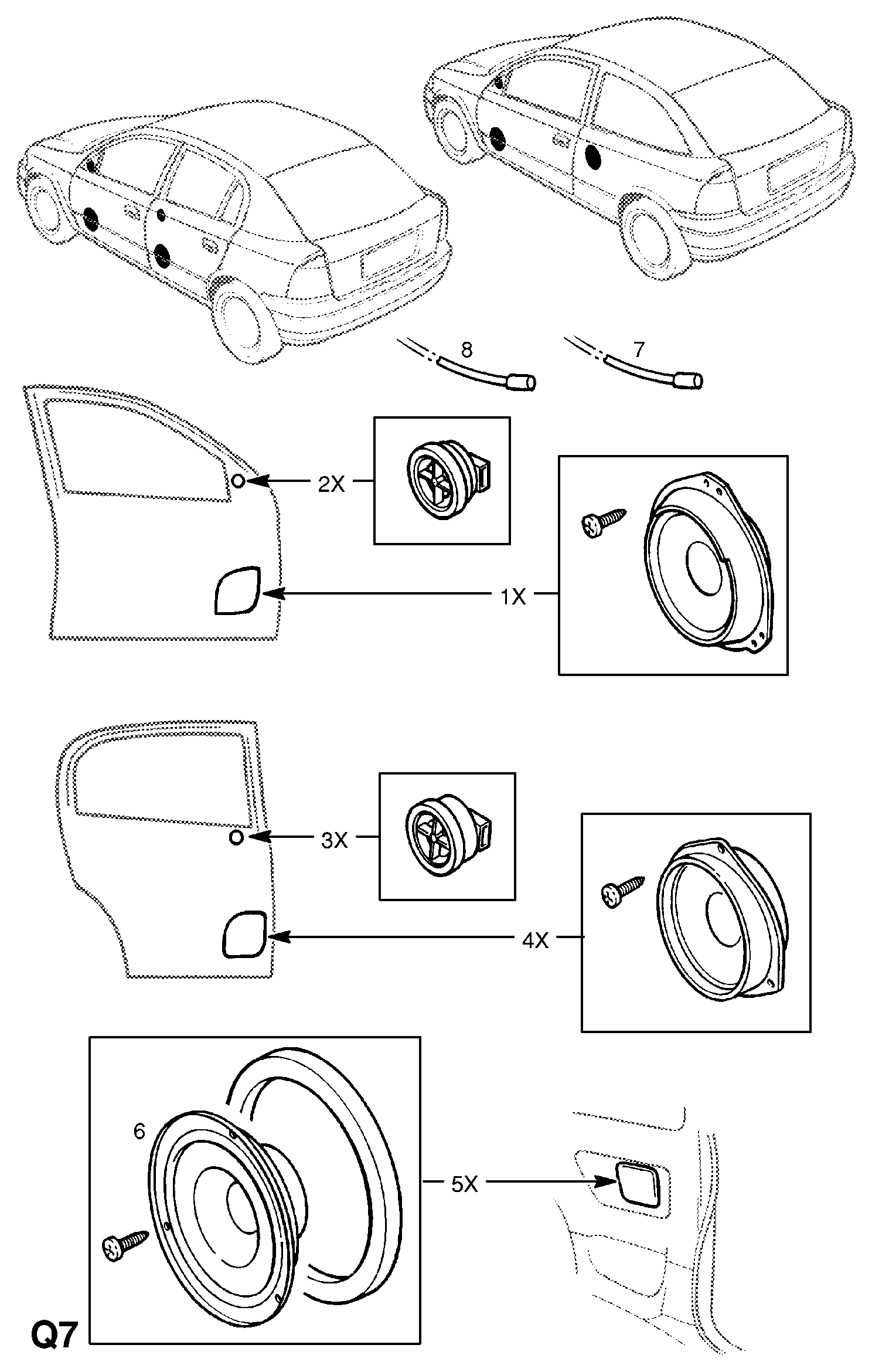 8
7
2X
1X
3X
4X
6
5X
Q7