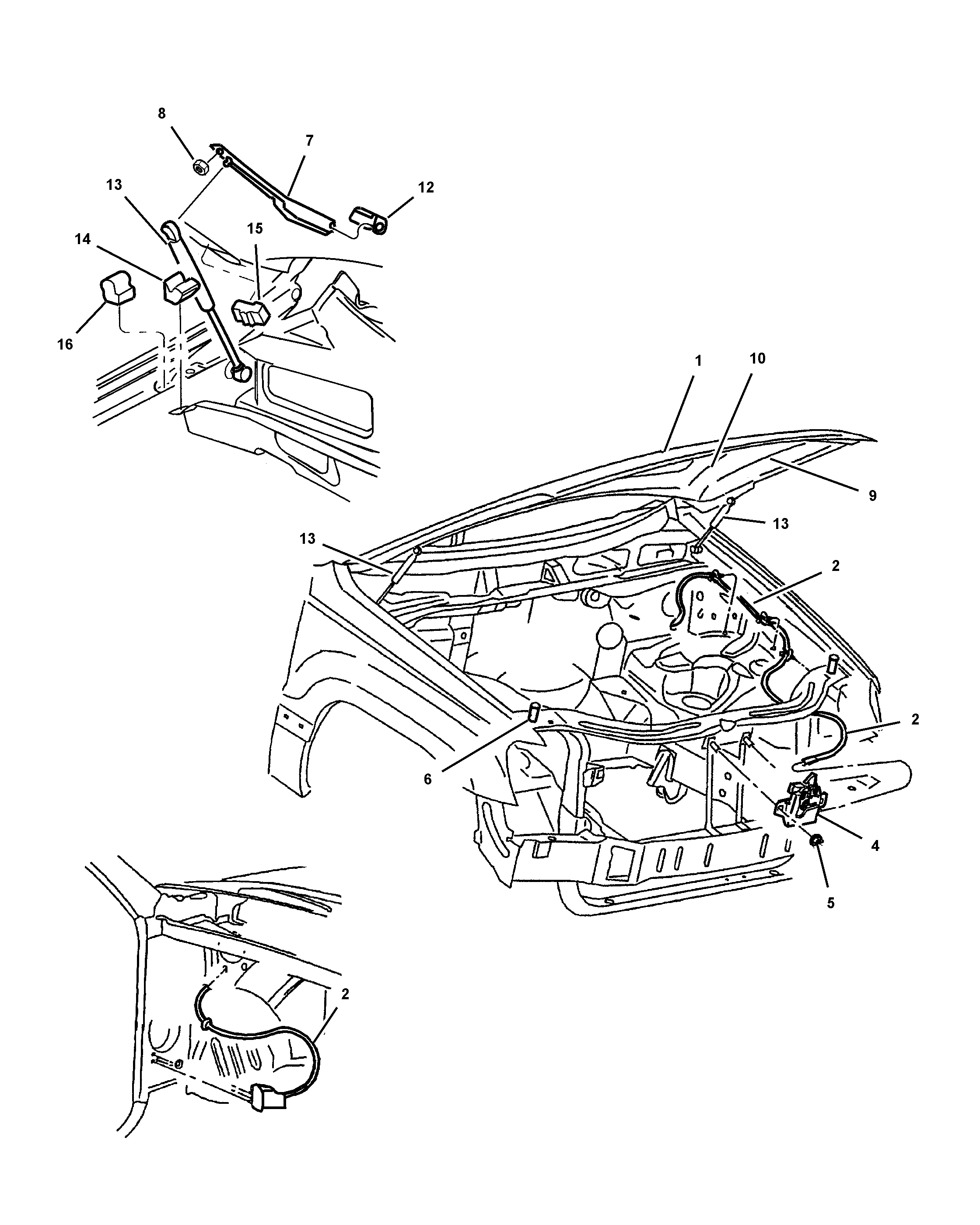 8
7
13
12
14
15
16
1
10
9
13
13
2
2
6
4
5
2