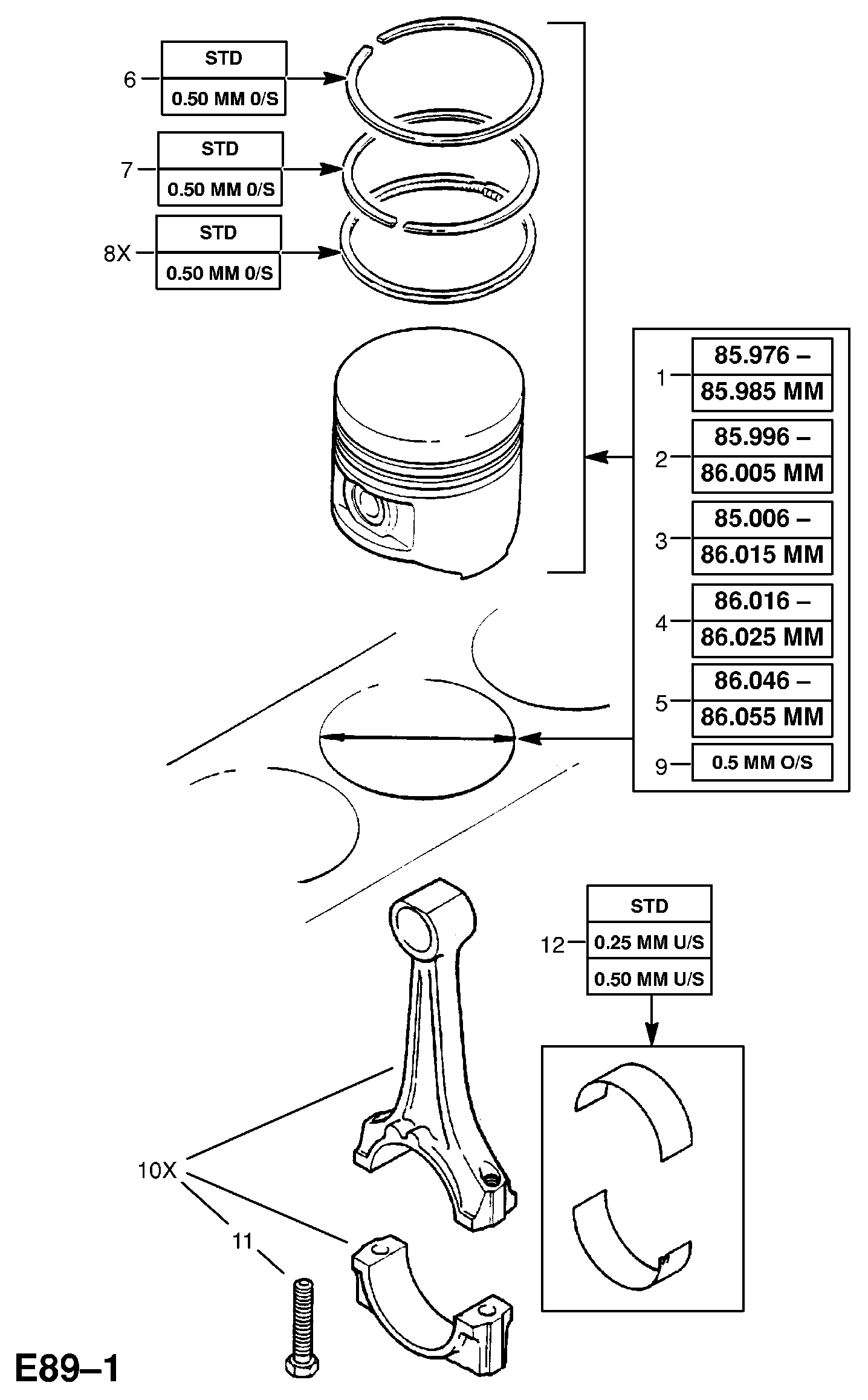 6
STD
0.50 MM 0/S

7
STD
0.50 MM 0/S

8X
STD
0.50 MM 0/S

1
85.976 –
85.985 MM

2
85.996 –
86.005 MM

3
85.006 –
86.015 MM

4
86.016 –
86.025 MM

5
86.046 –
86.055 MM

9
0.5 MM O/S

12
STD
0.25 MM U/S
0.50 MM U/S

10X

11

E89–1