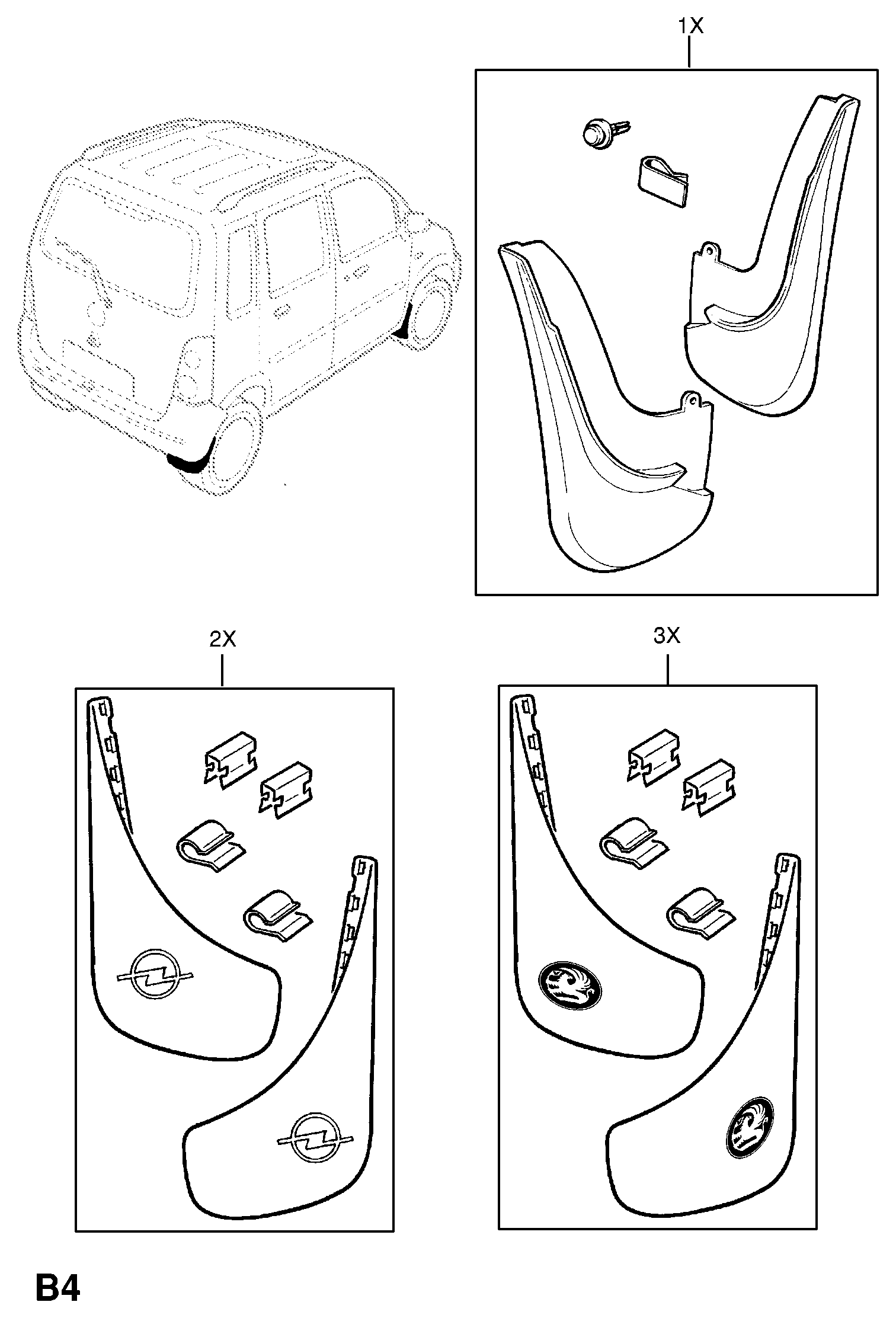 1X

2X

3X

B4