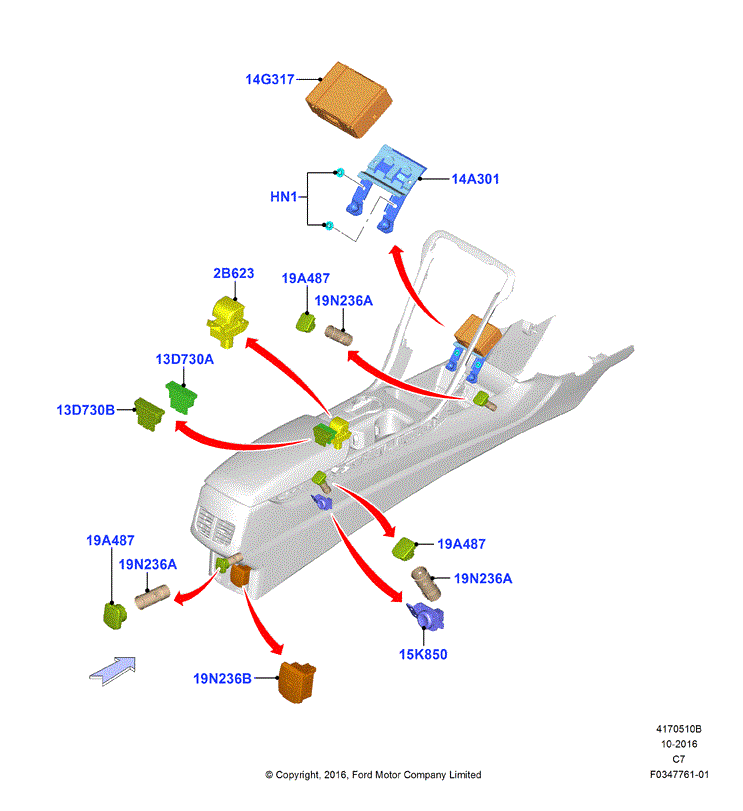 14G317

HN1

14A301

2B623

19A487

19N236A

13D730A

13D730B

19A487

19N236A

19A487

19N236A

15K850

19N236B

4170510B
10-2016
C7
F0347761-01

© Copyright, 2016, Ford Motor Company Limited