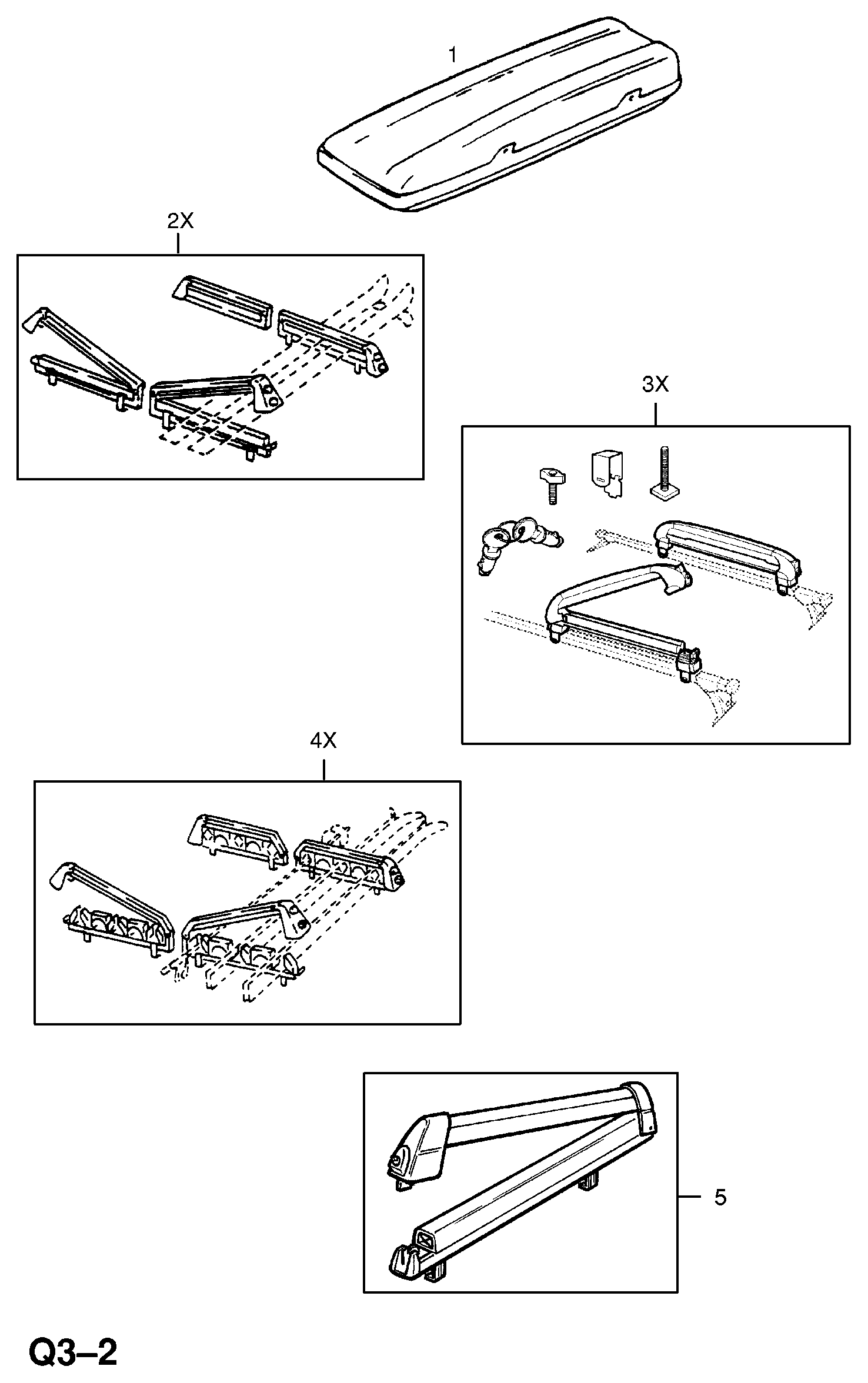 1

2X

3X

4X

5

Q3–2