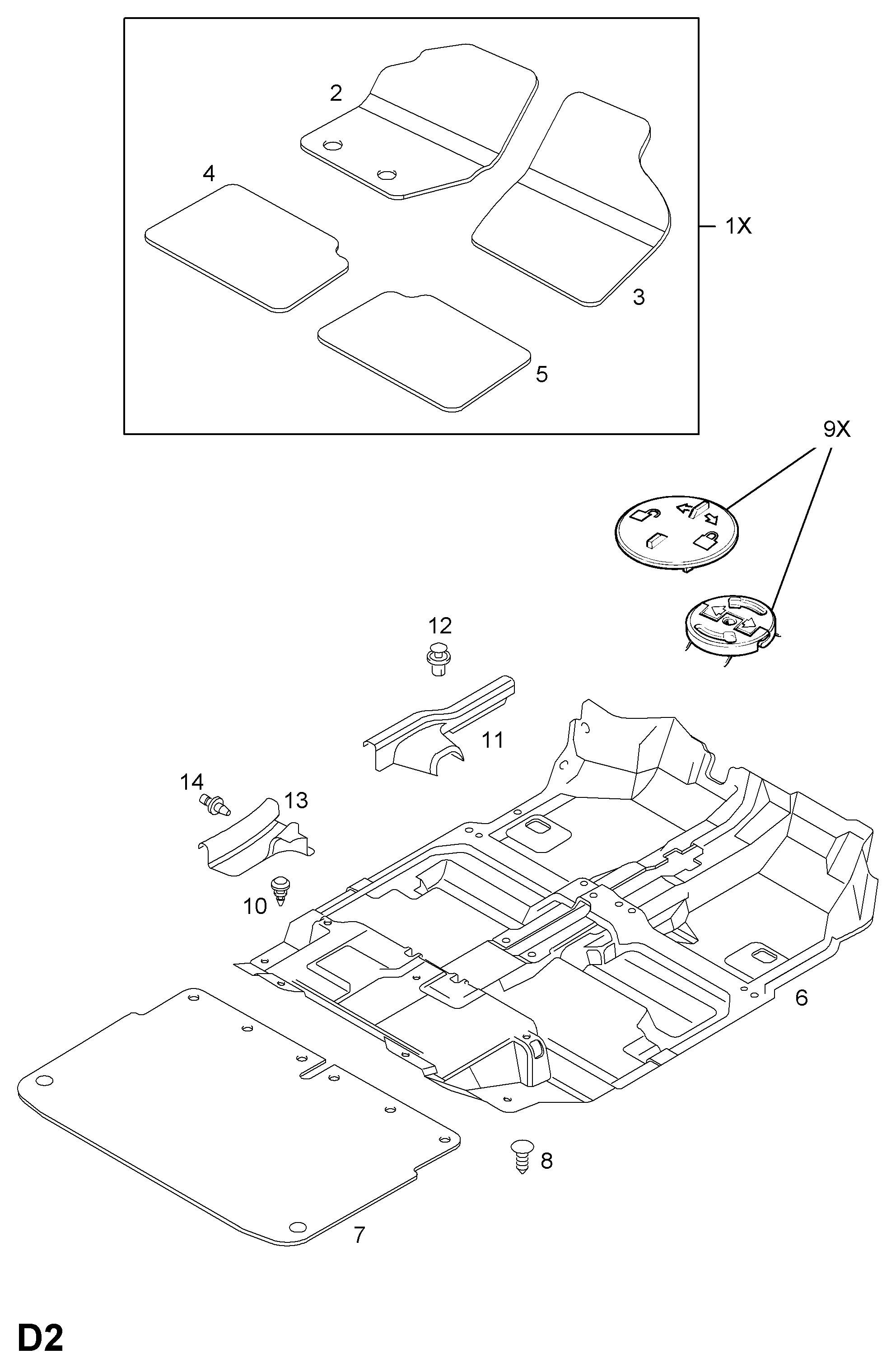 2
4
1X
3
5
9X
12
11
14
13
10
6
8
7
D2