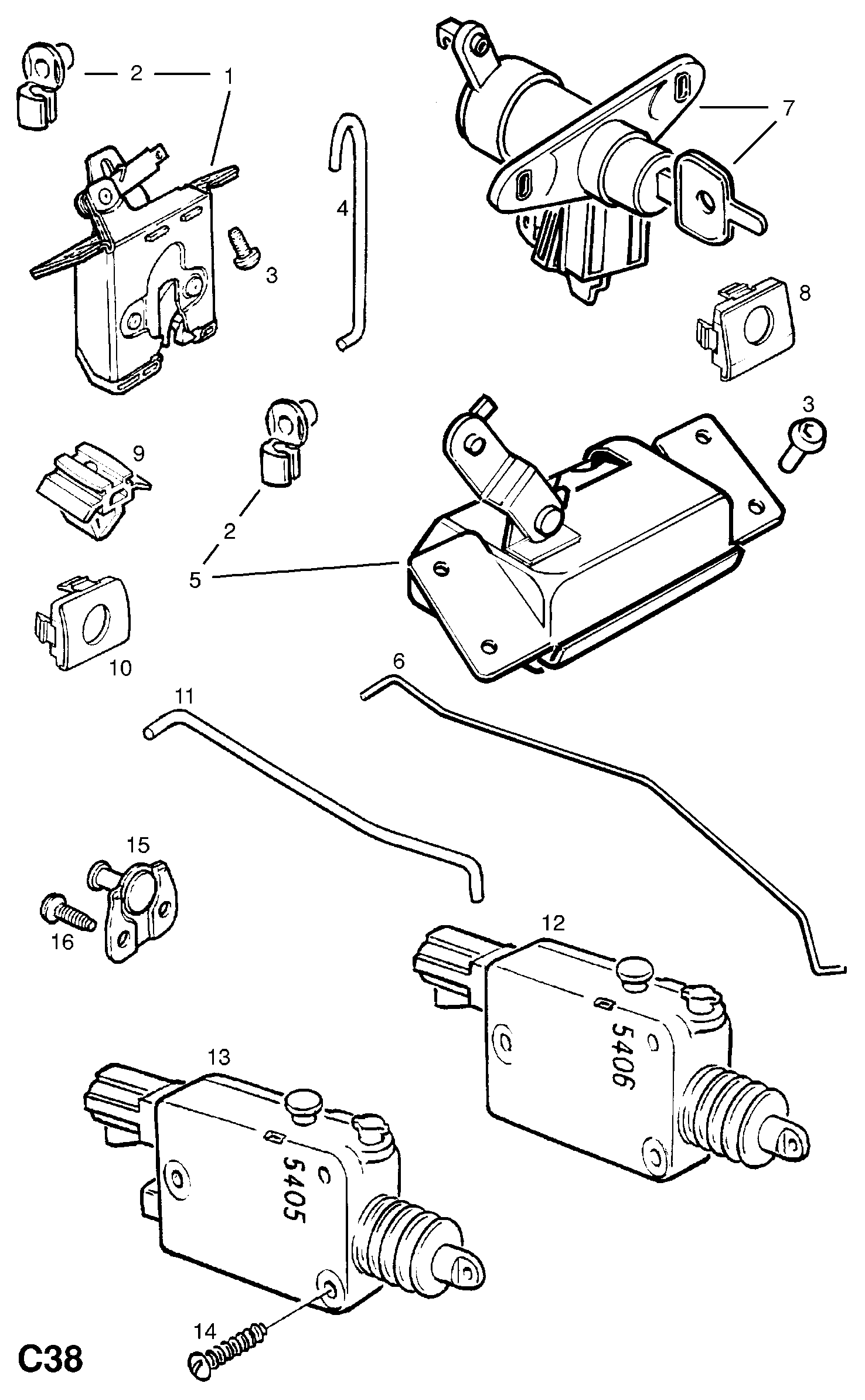 2
1
7
4
3
8
3
9
2
5
10
6
11
15
16
12
5406
13
5405
14
C38