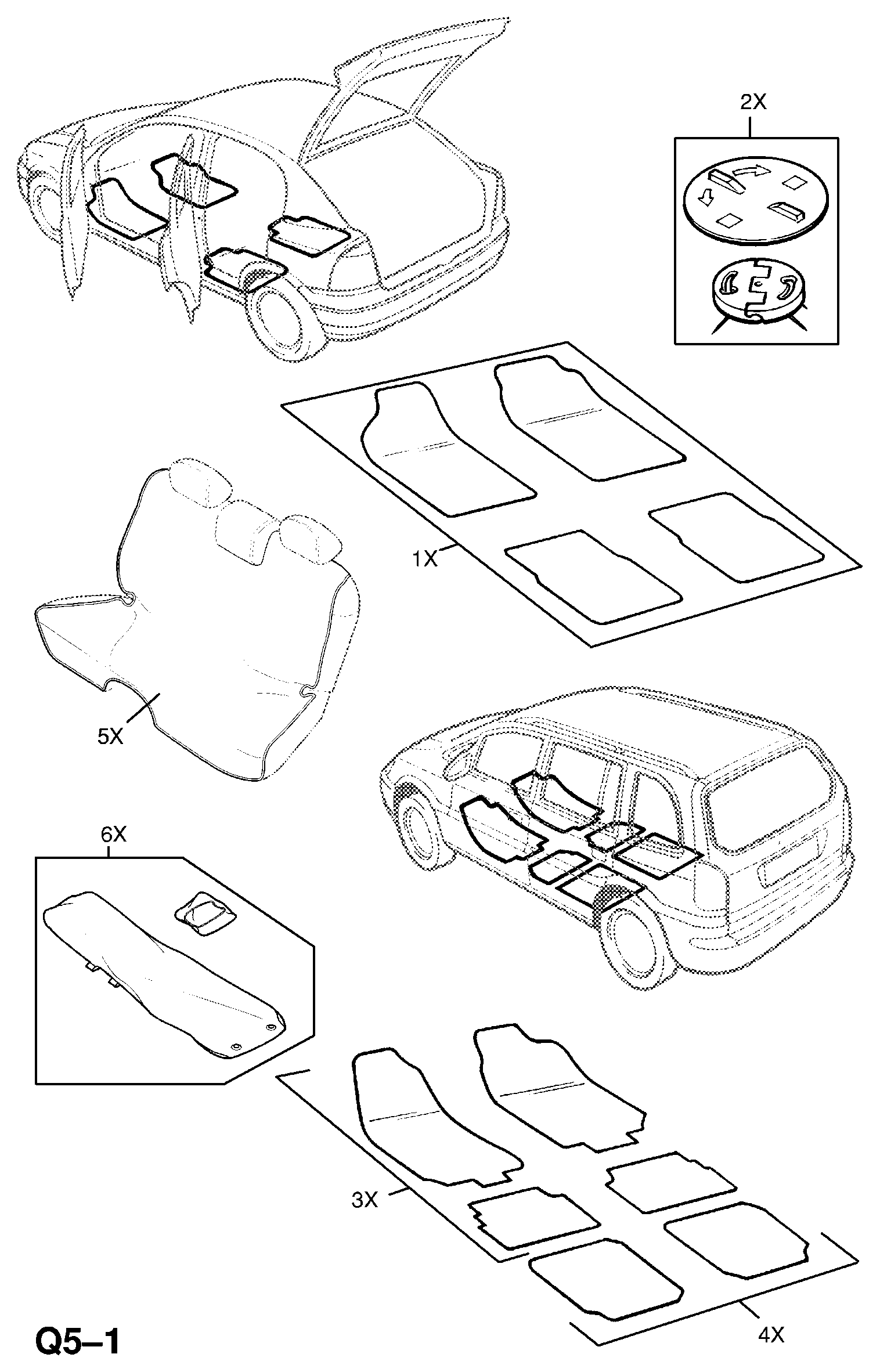 2X

1X

5X

6X

3X

4X

Q5–1