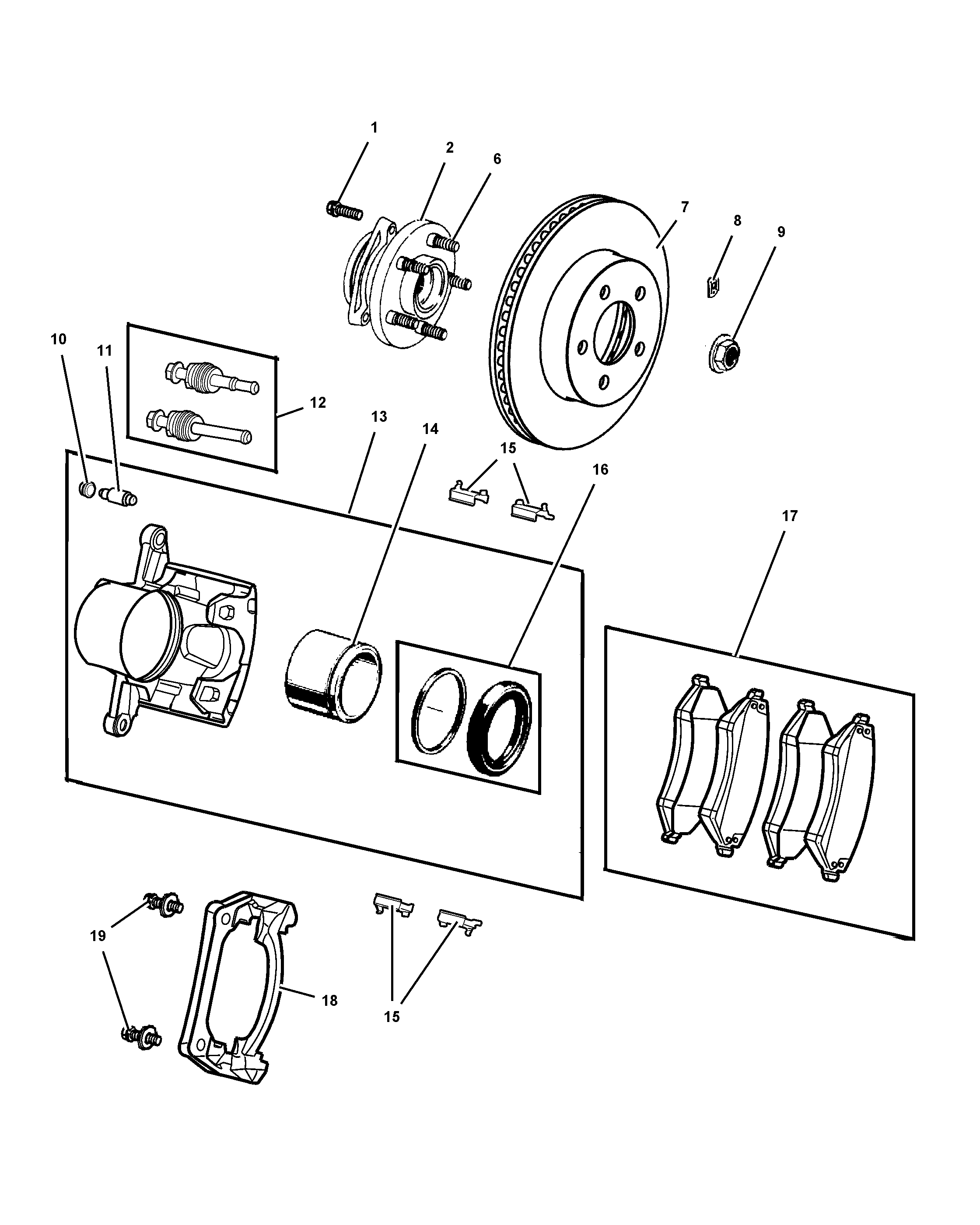 1
2
6
7
8
9
10
11
12
13
14
15
16
17
19
18
15